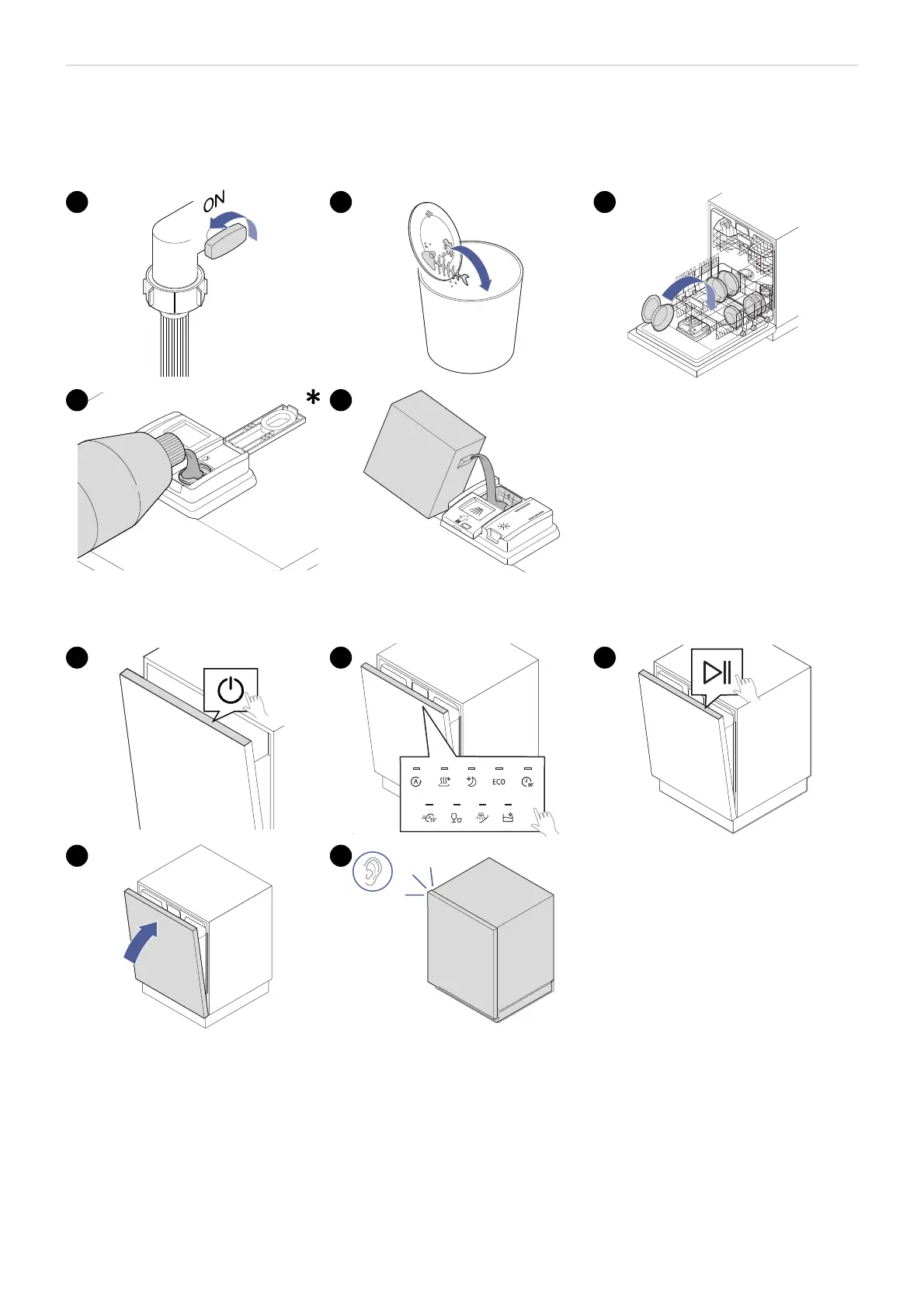 ON

*

ECO