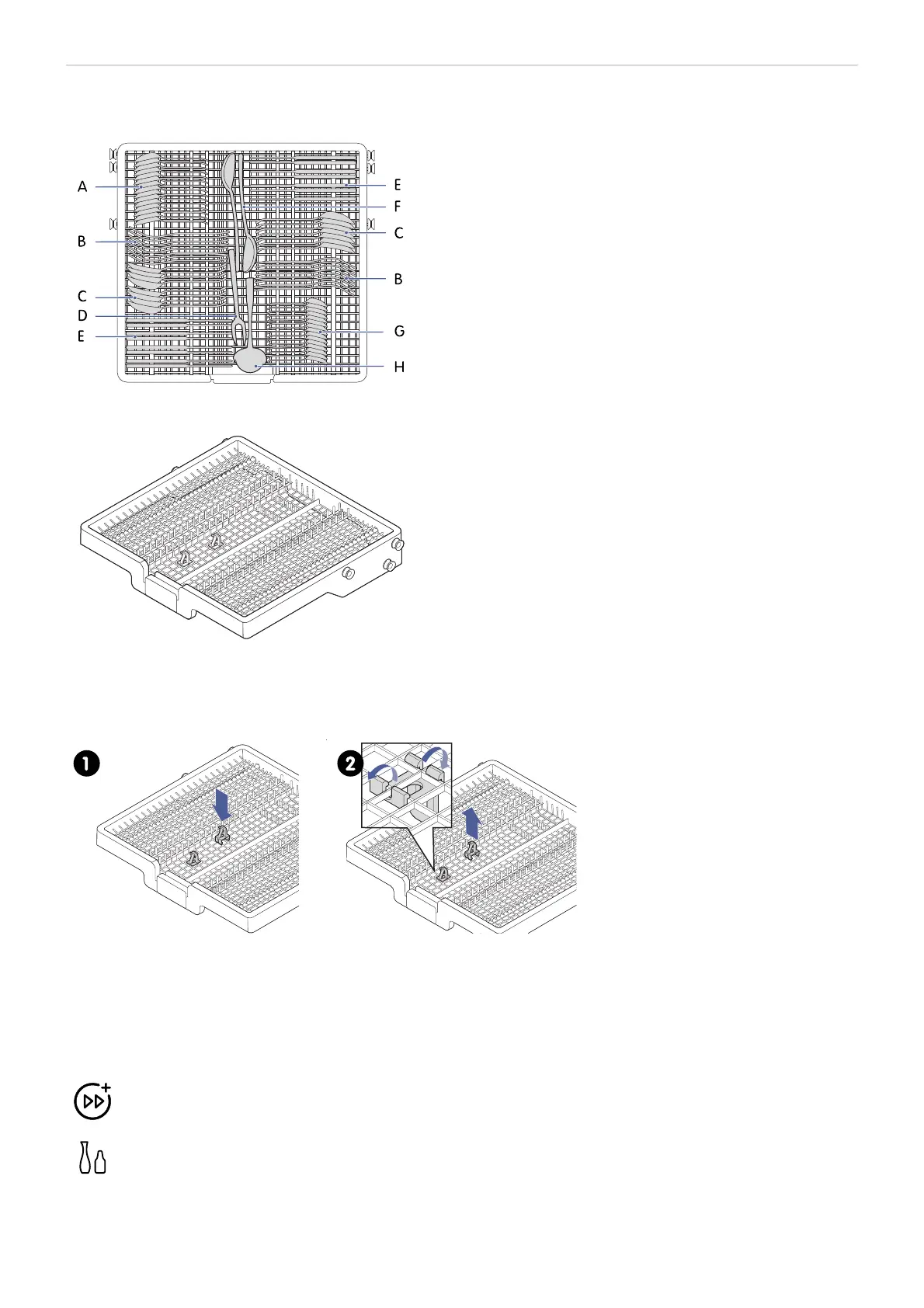 A
B
C
D
E
E
F
C
B
G
H

1

2