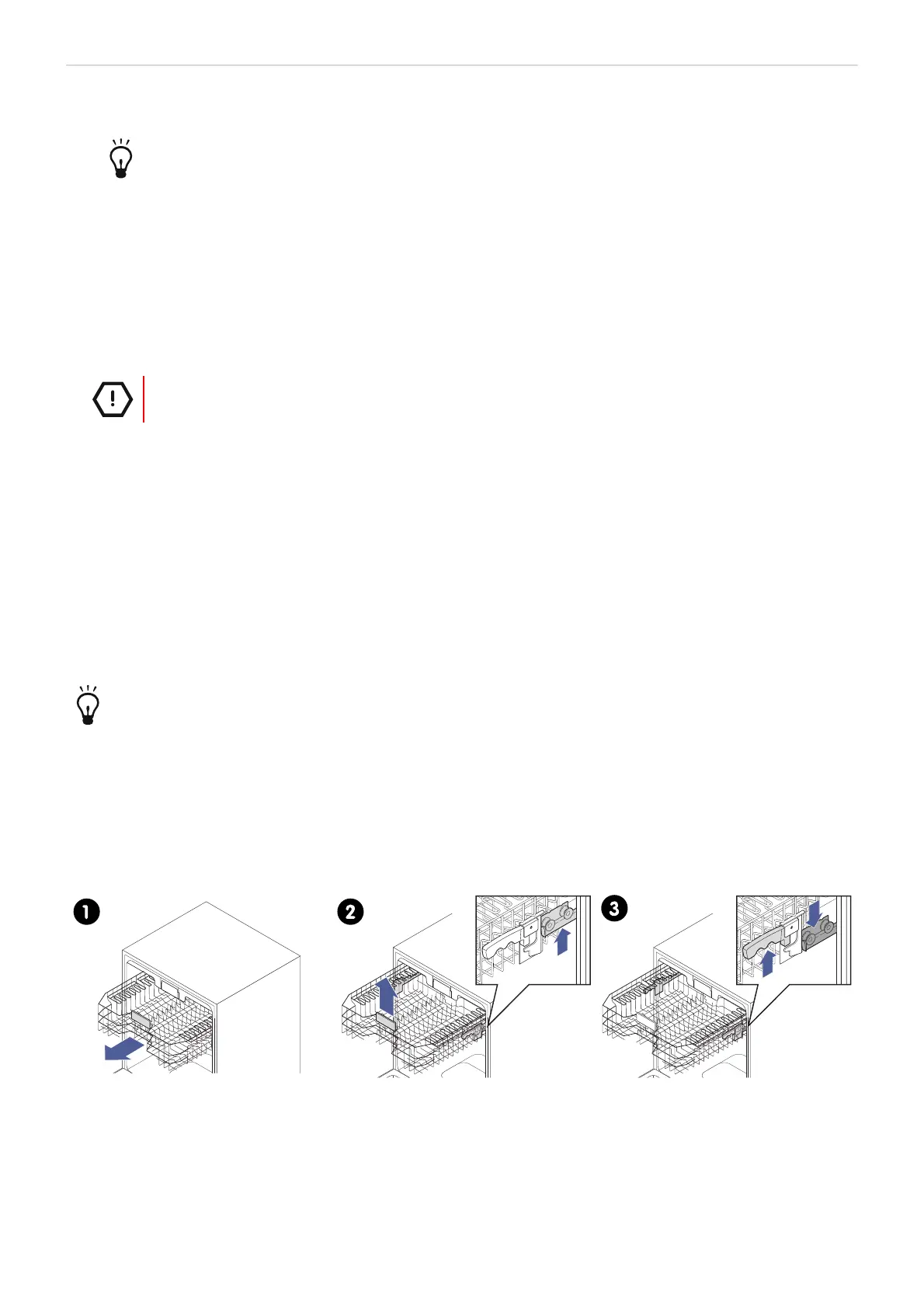 1

2

3