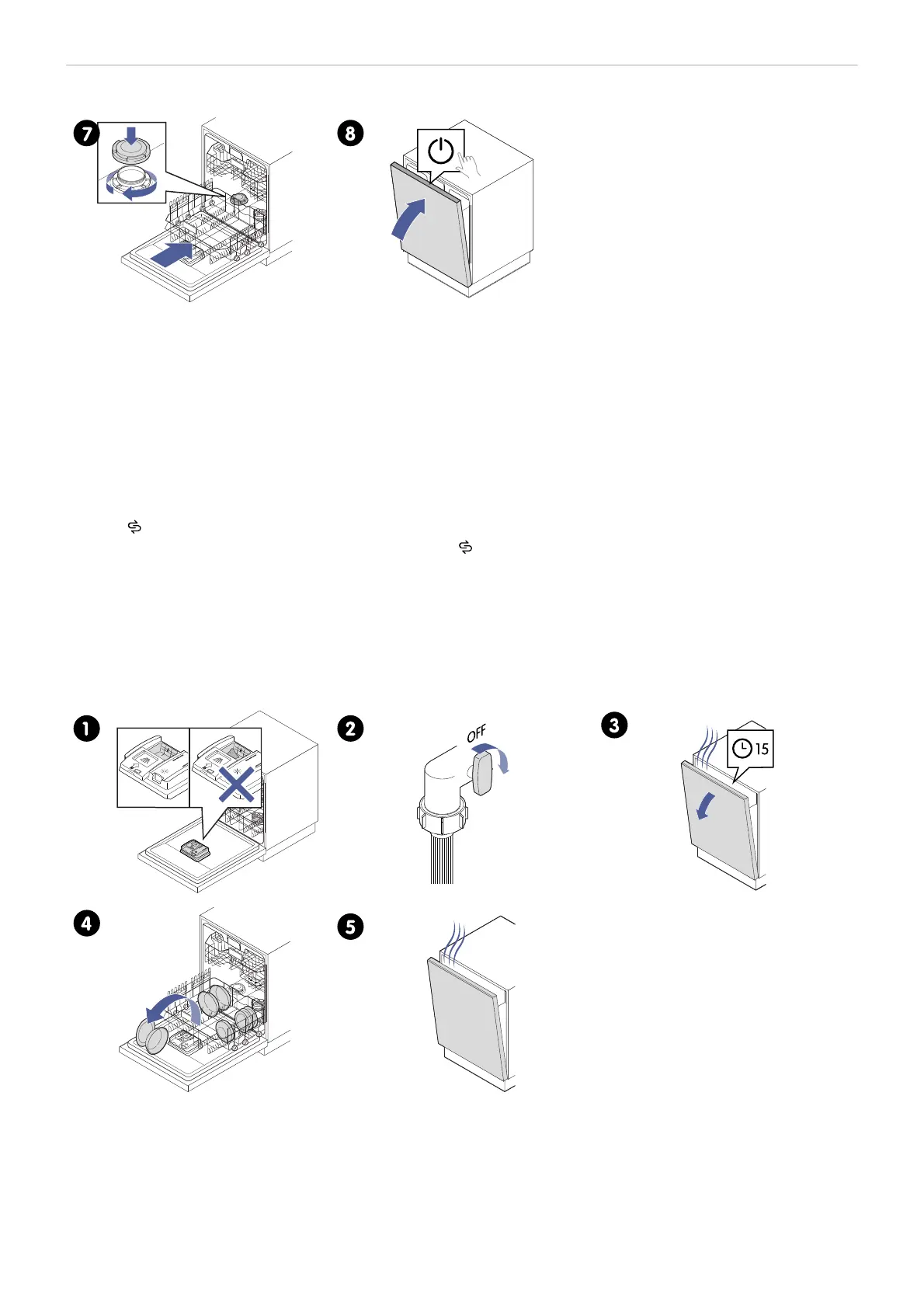 7

8

1

2

OFF

3

15

4

5