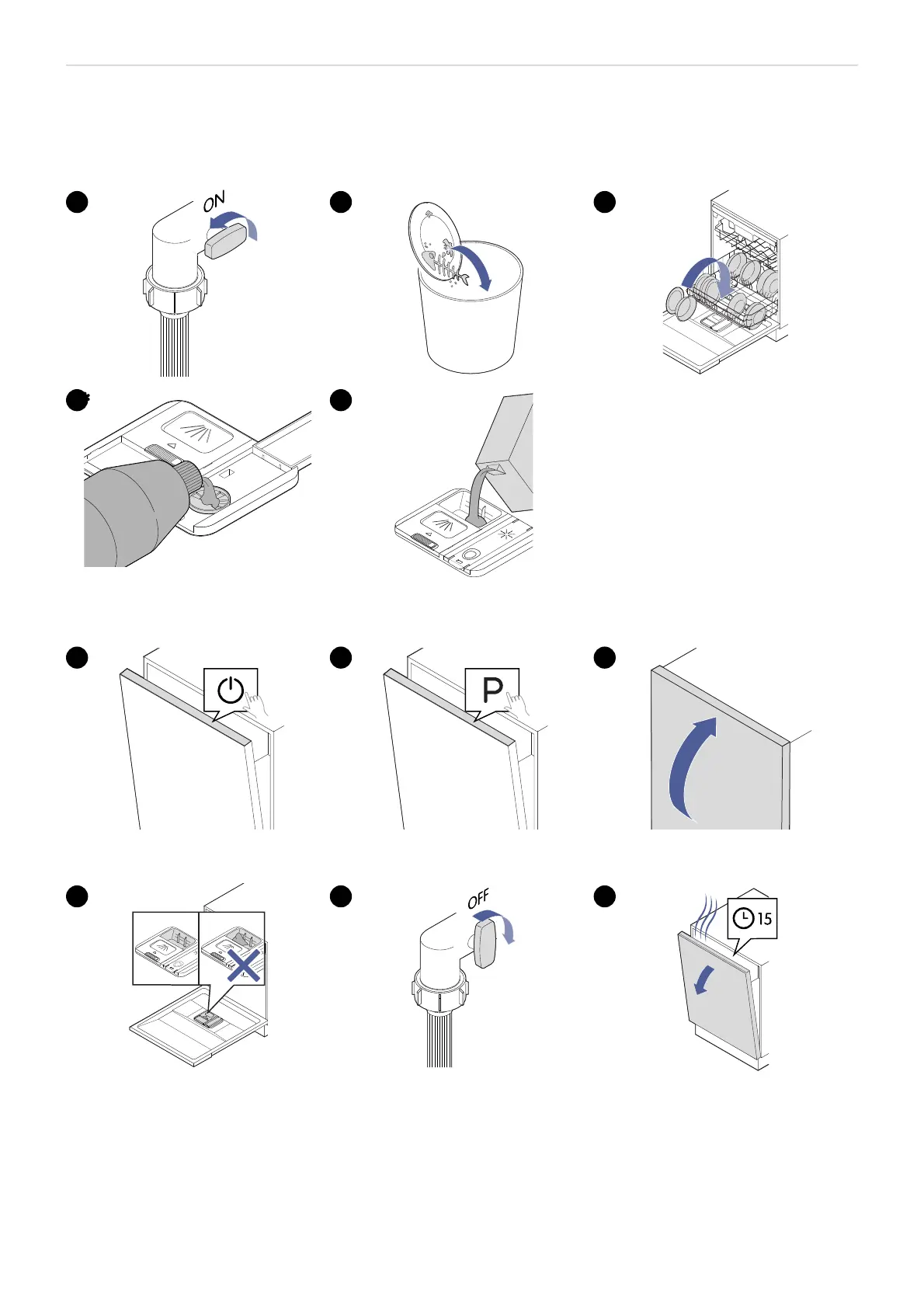 ON

P

OFF

15