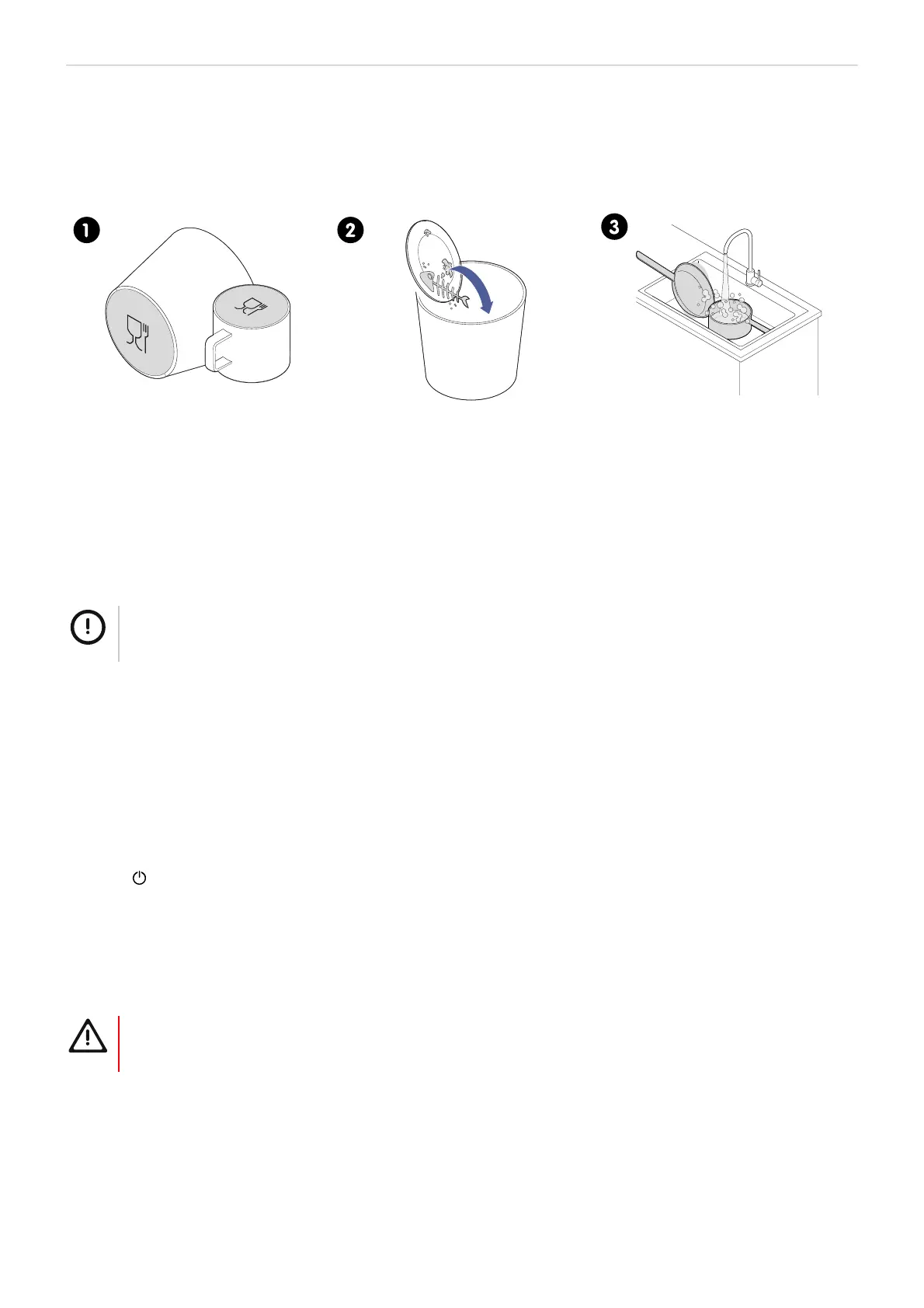 1

2

3