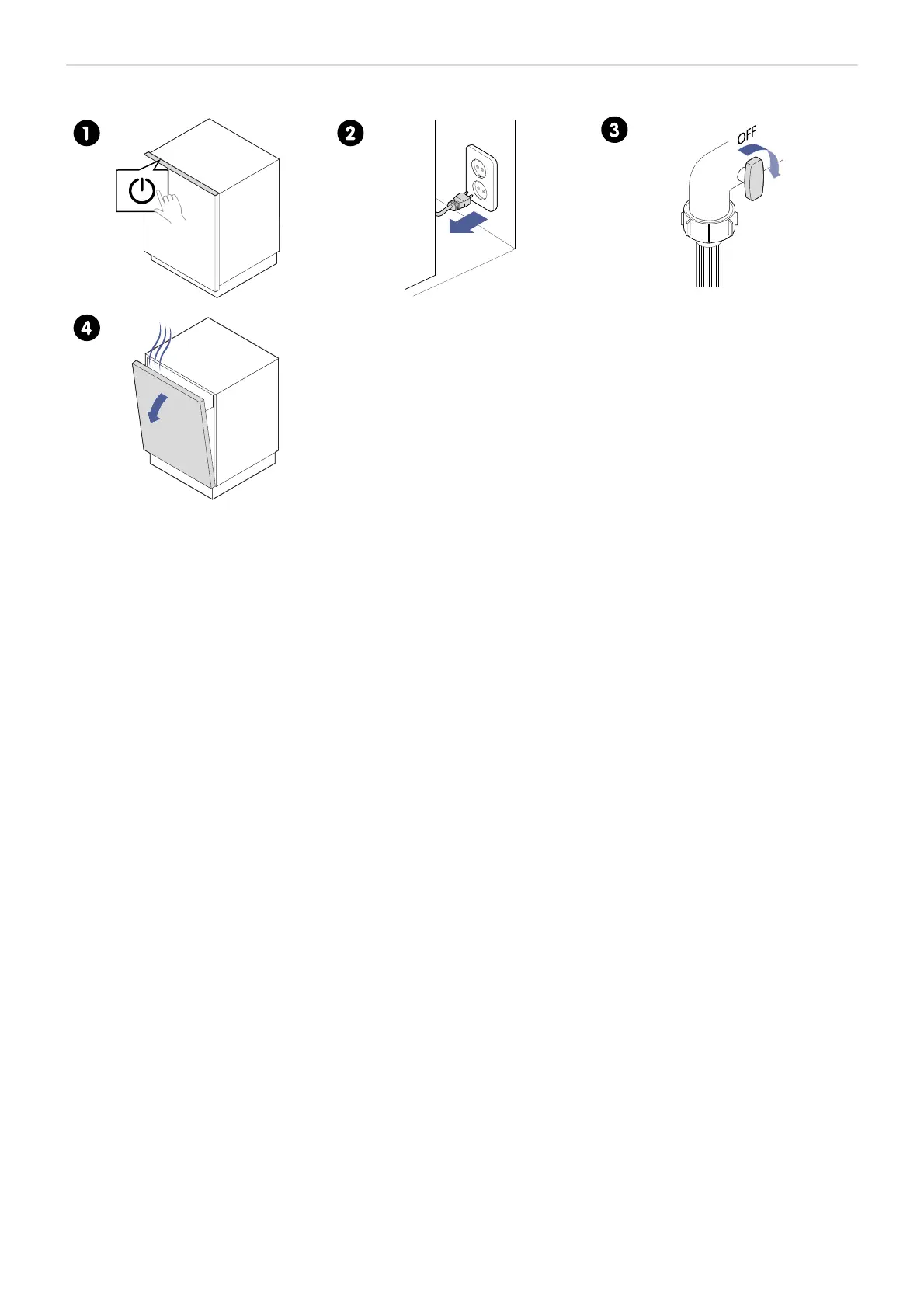 1

2

3

OFF

4