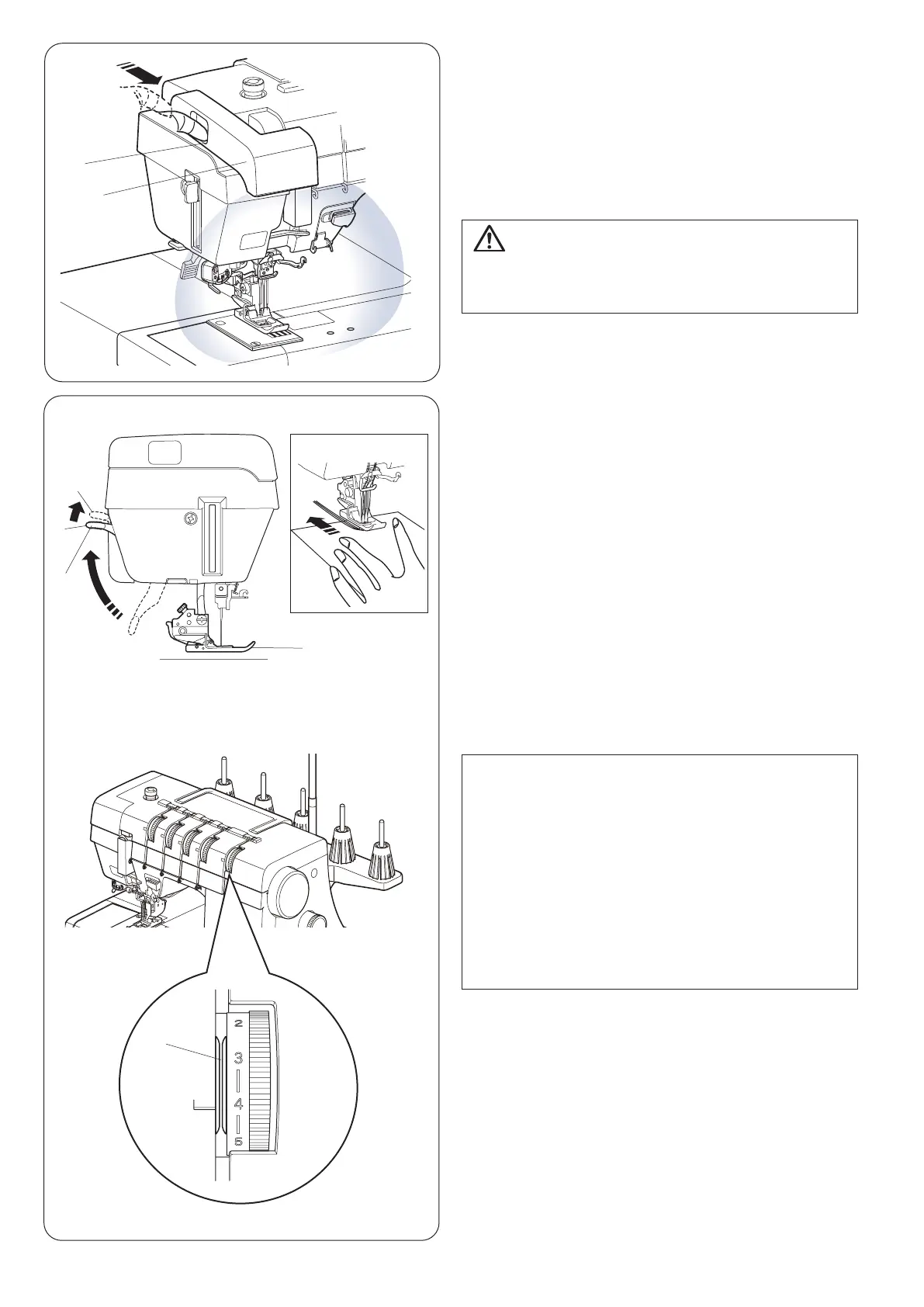 2
3
4
5