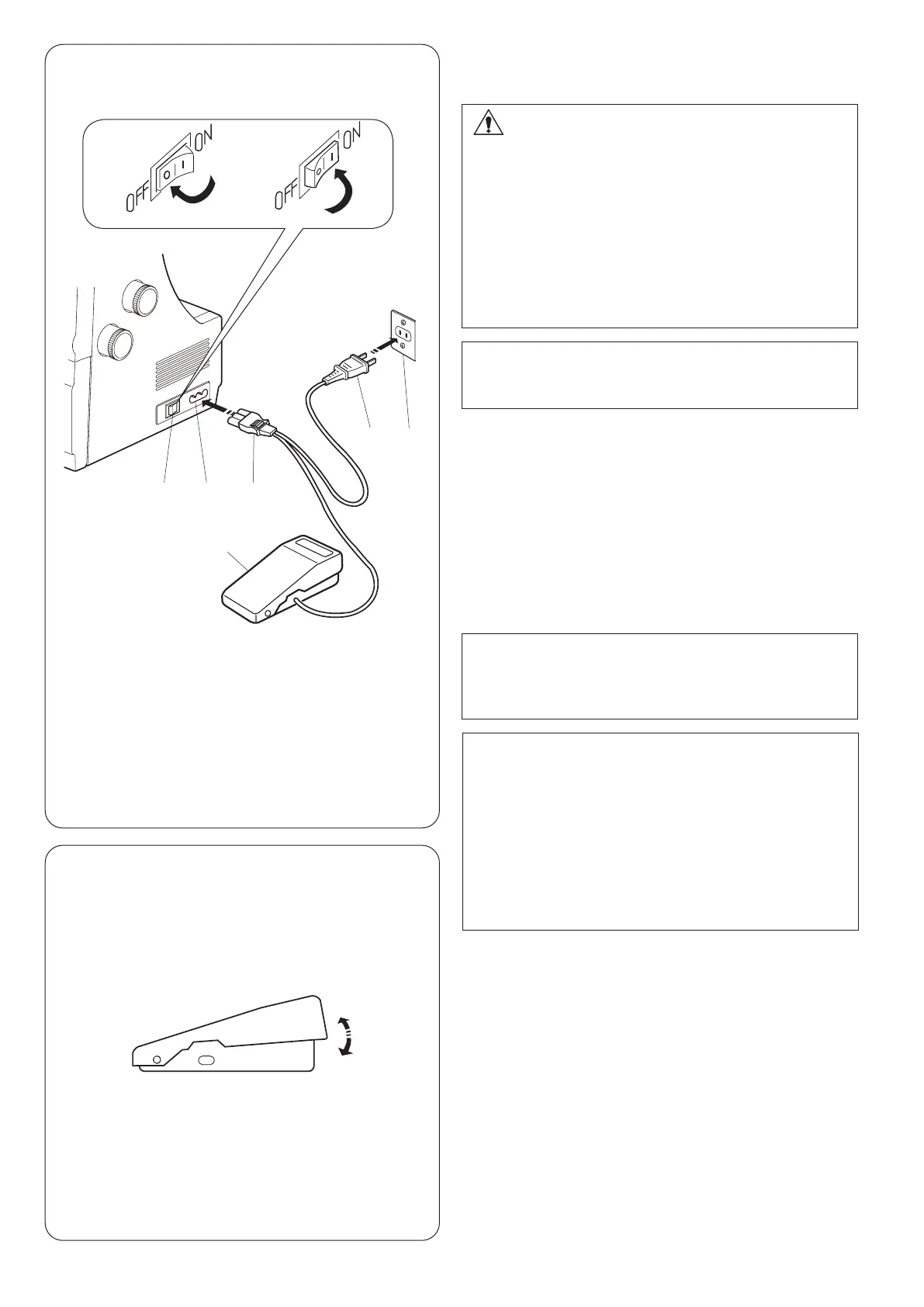 OFF ON

OFF ON