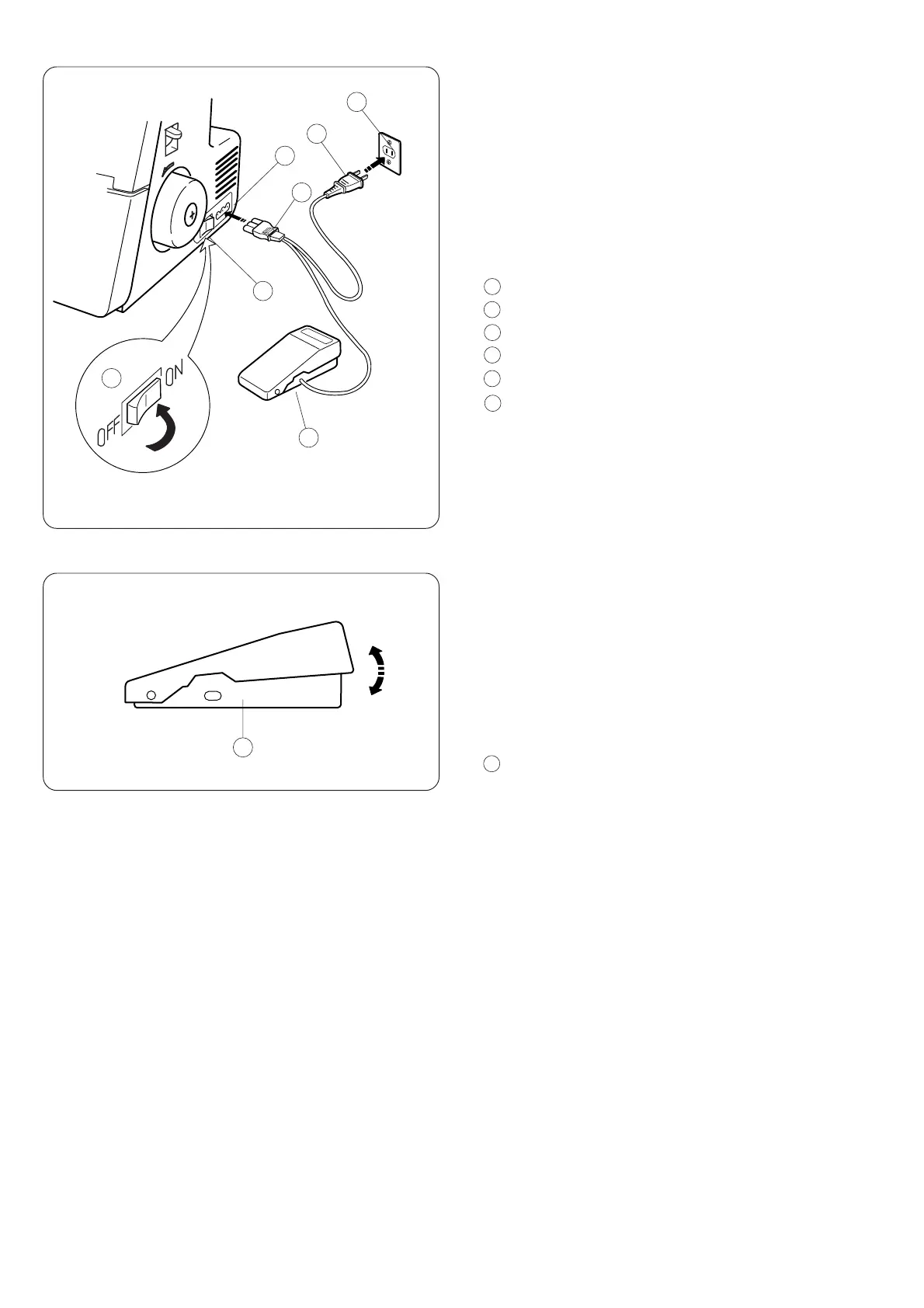 OFF

ON