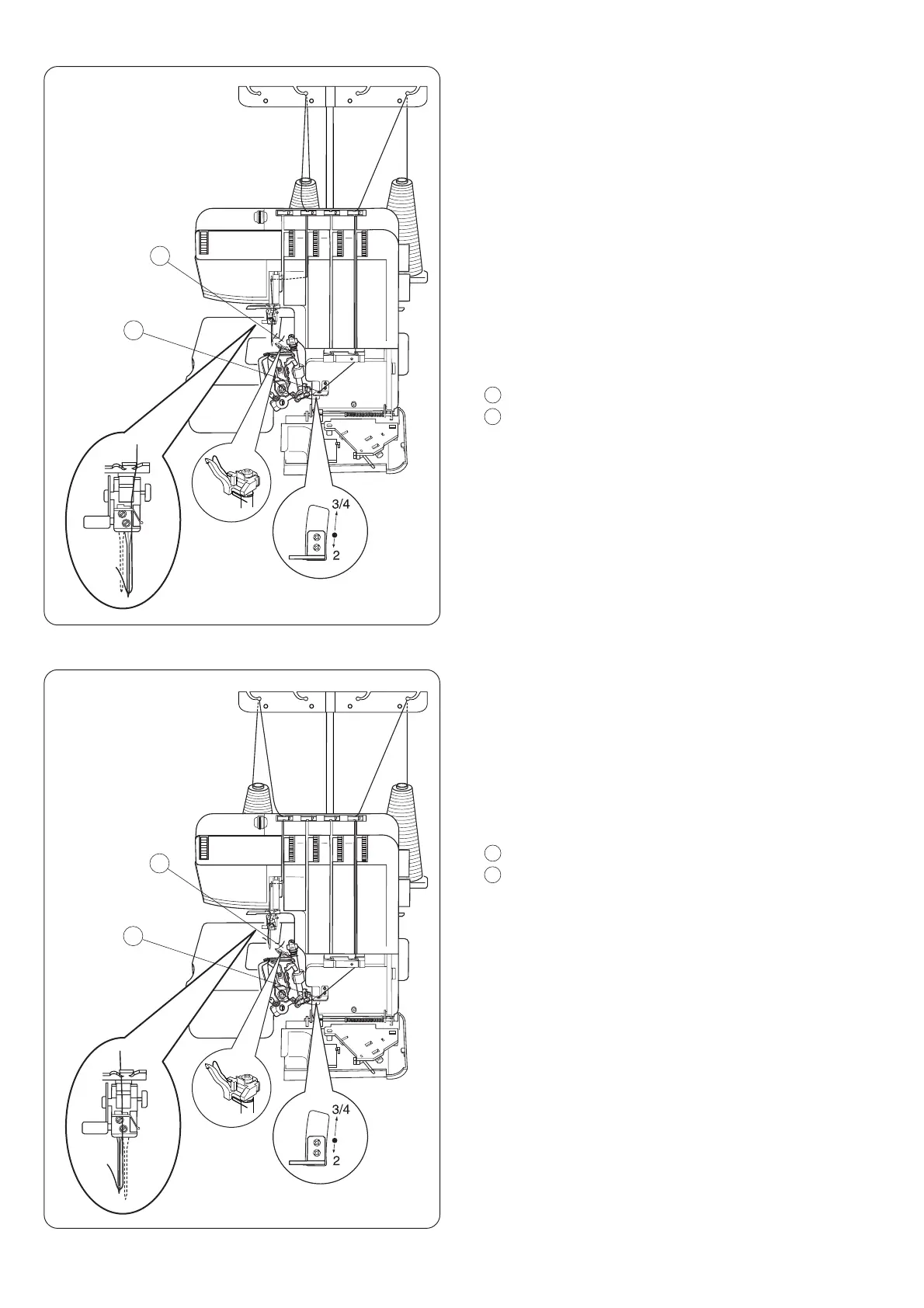 3/4
2

3/4
2