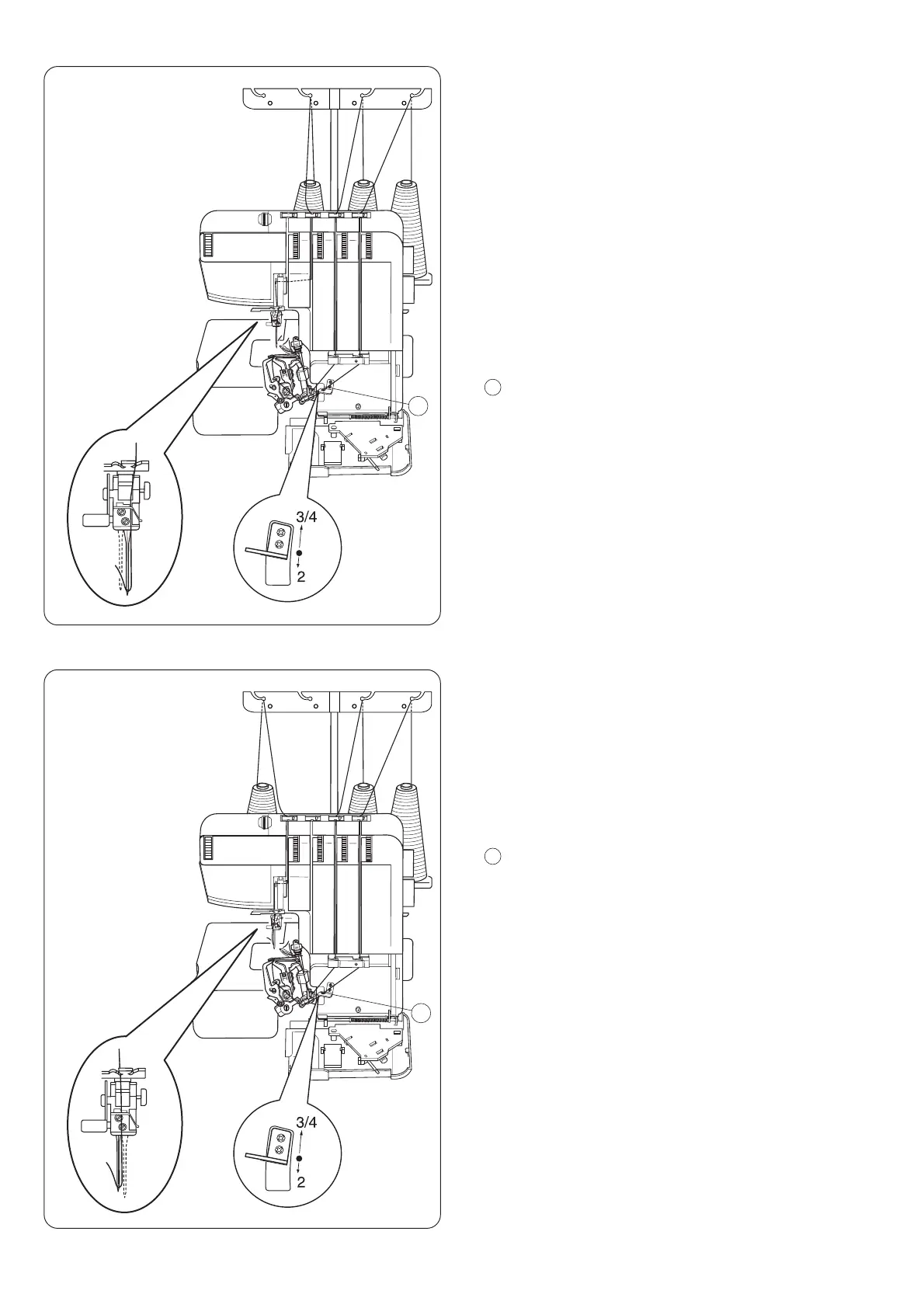 3/4

2

3/4

2