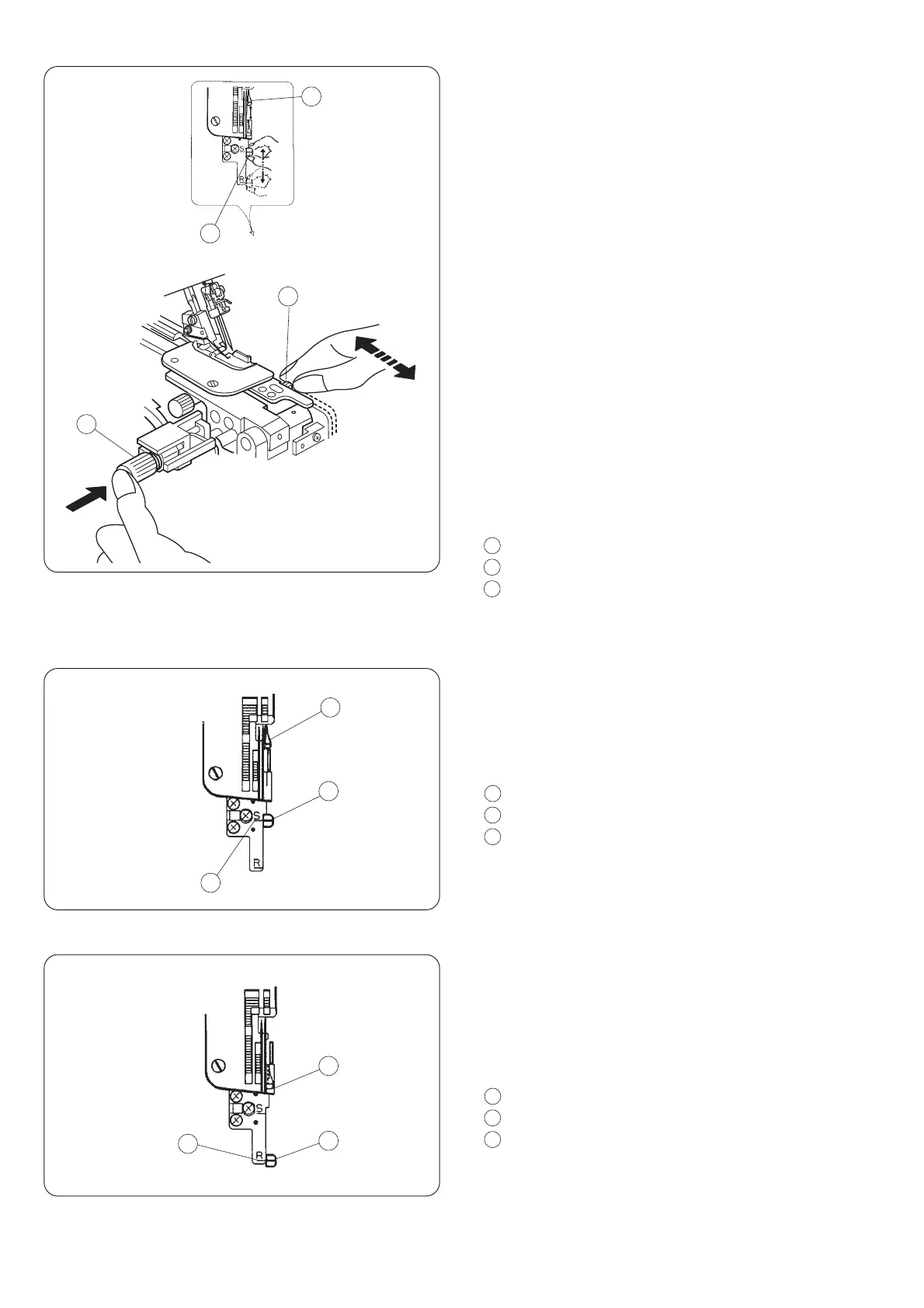 S

R

S

R

S

R