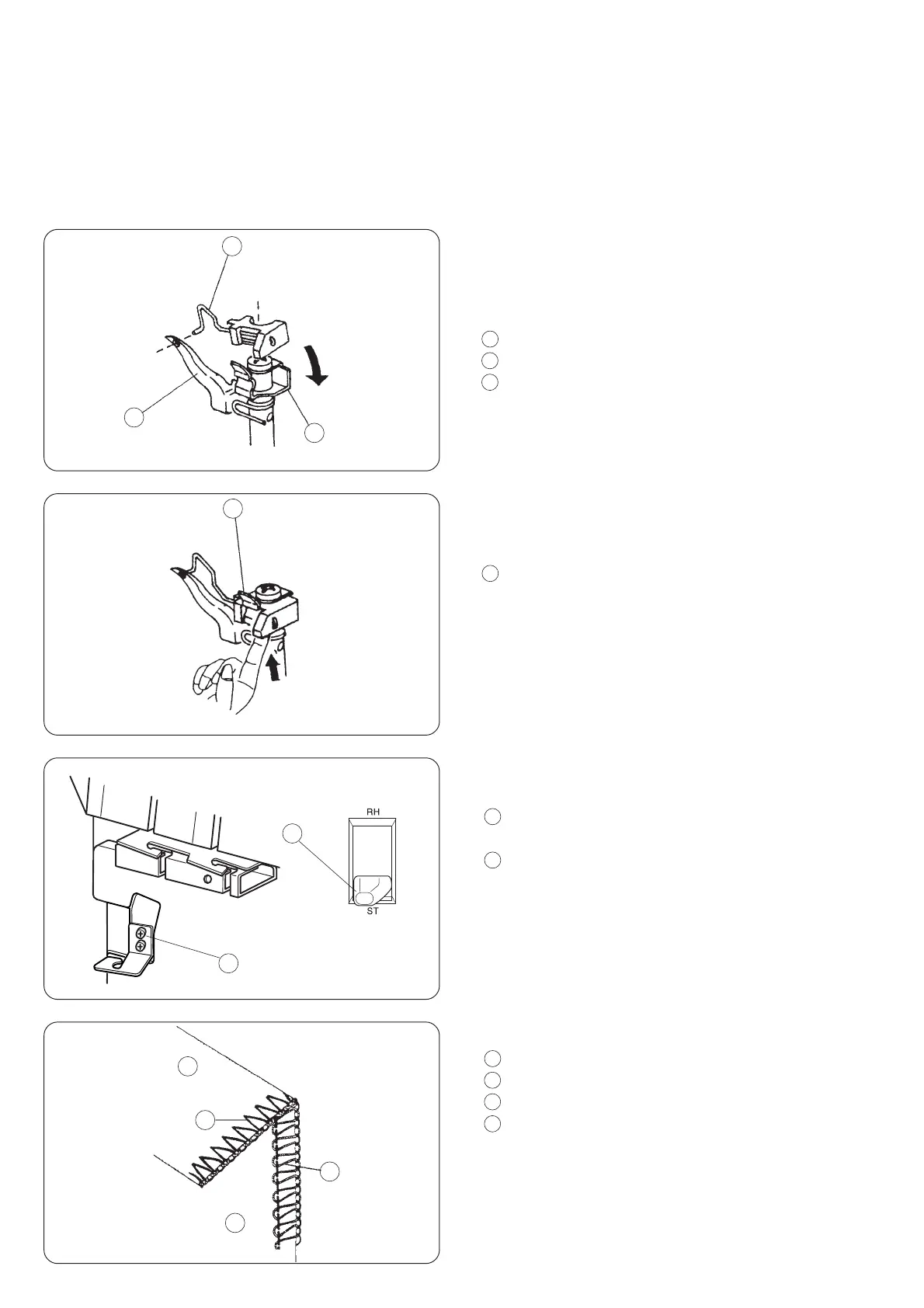 RH

ST