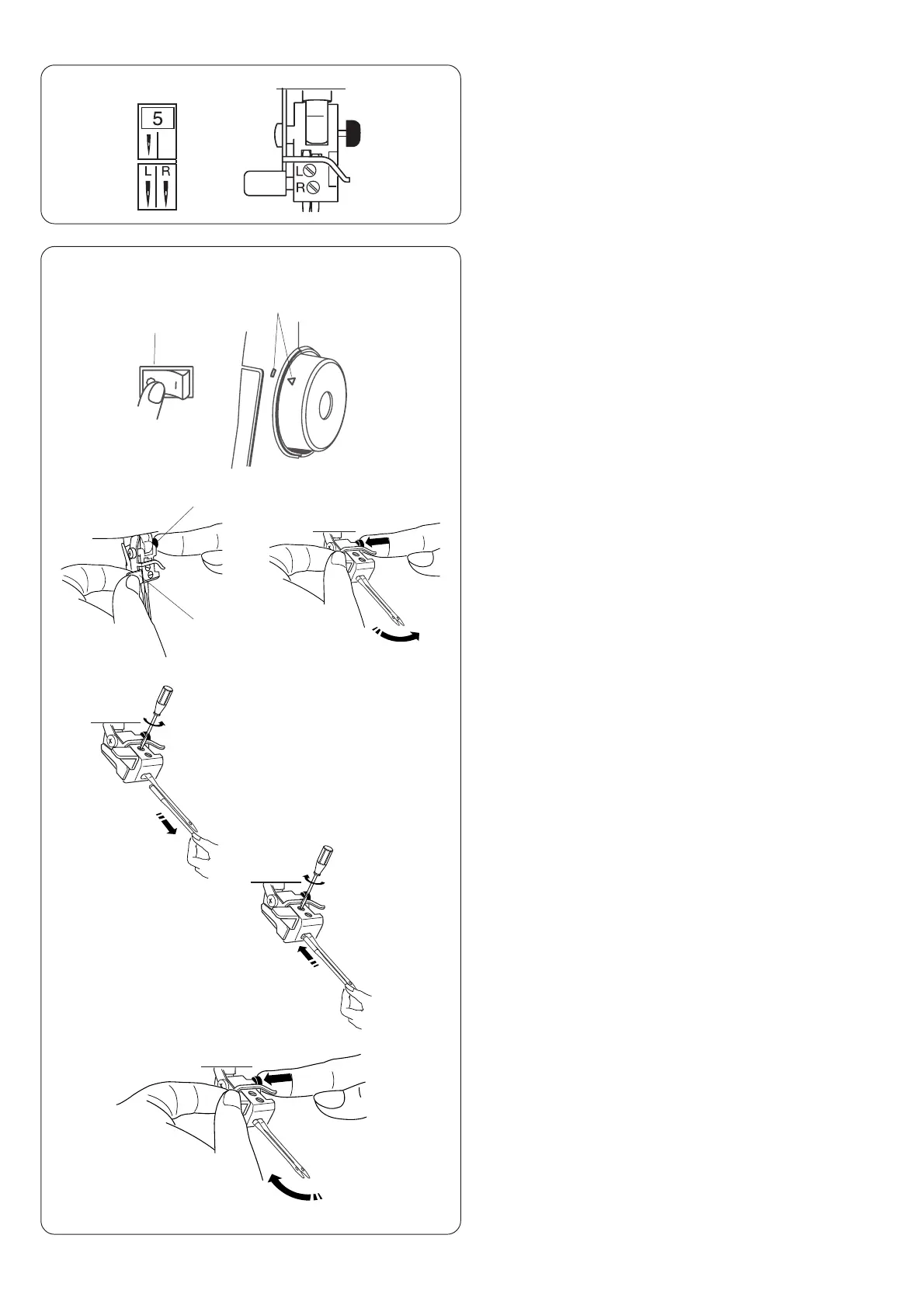 5

L R

L

R