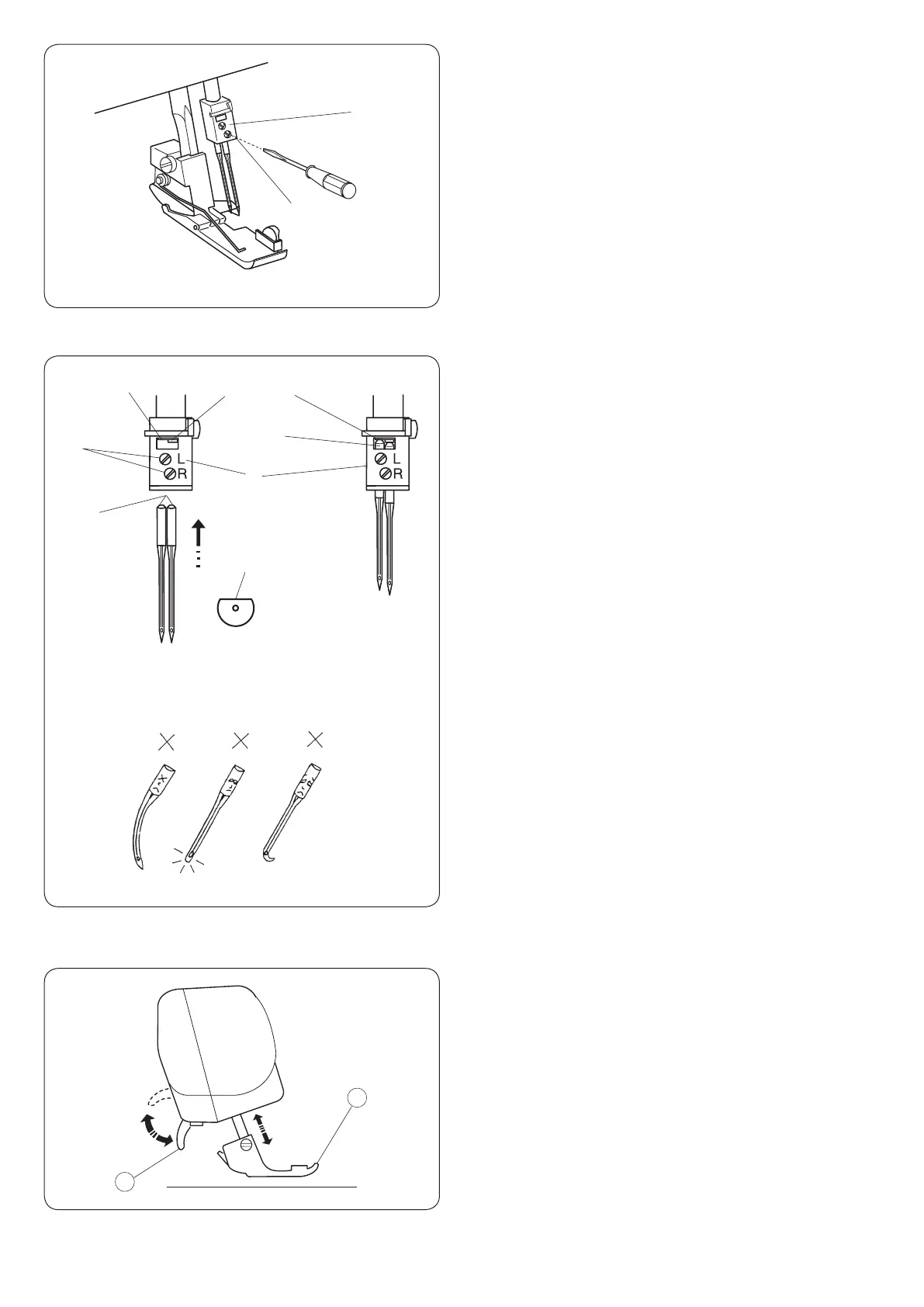 L
R
L
R