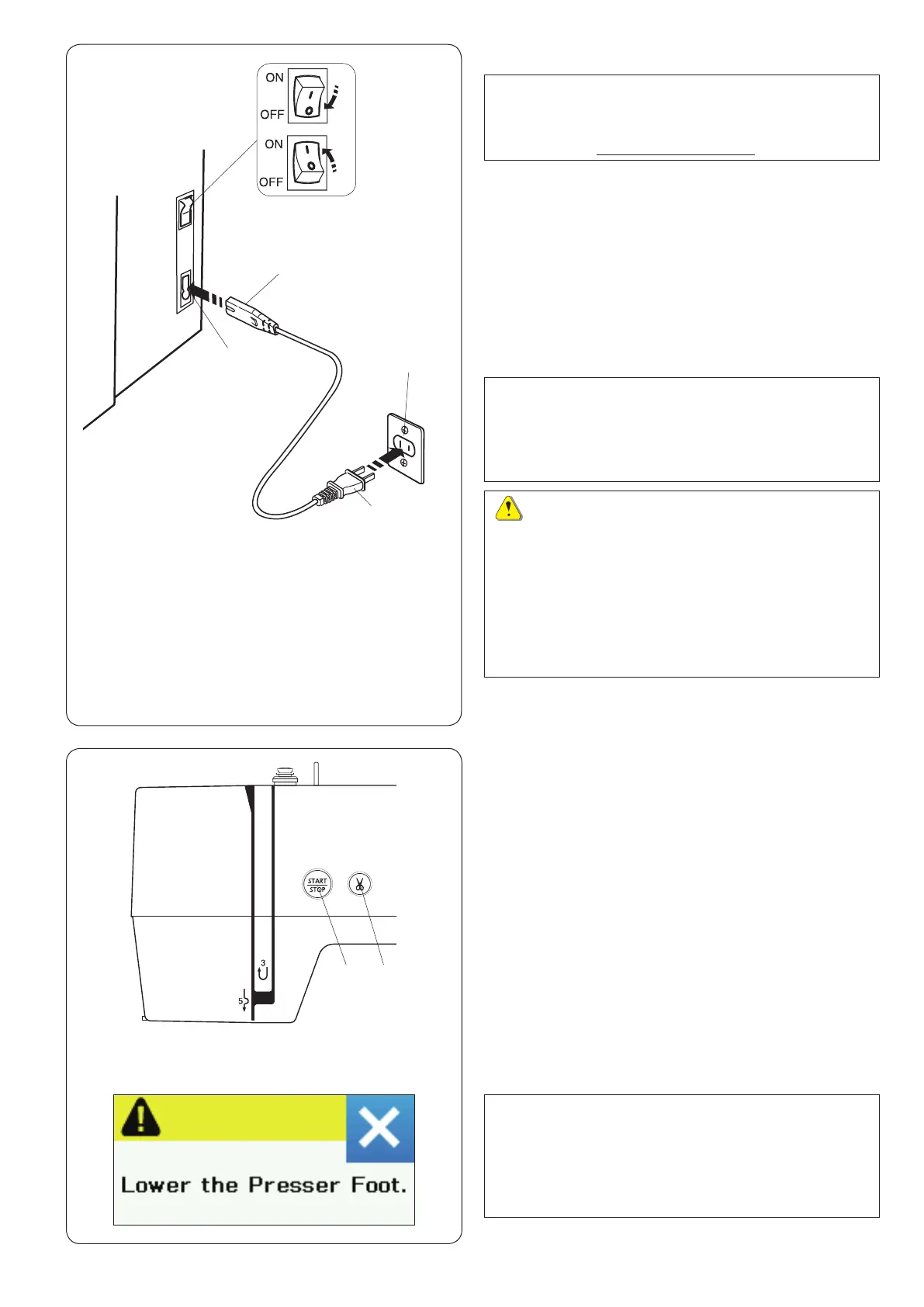 ON

OFF

ON

OFF

START
STOP

3

5

Lower the Presser Foot.