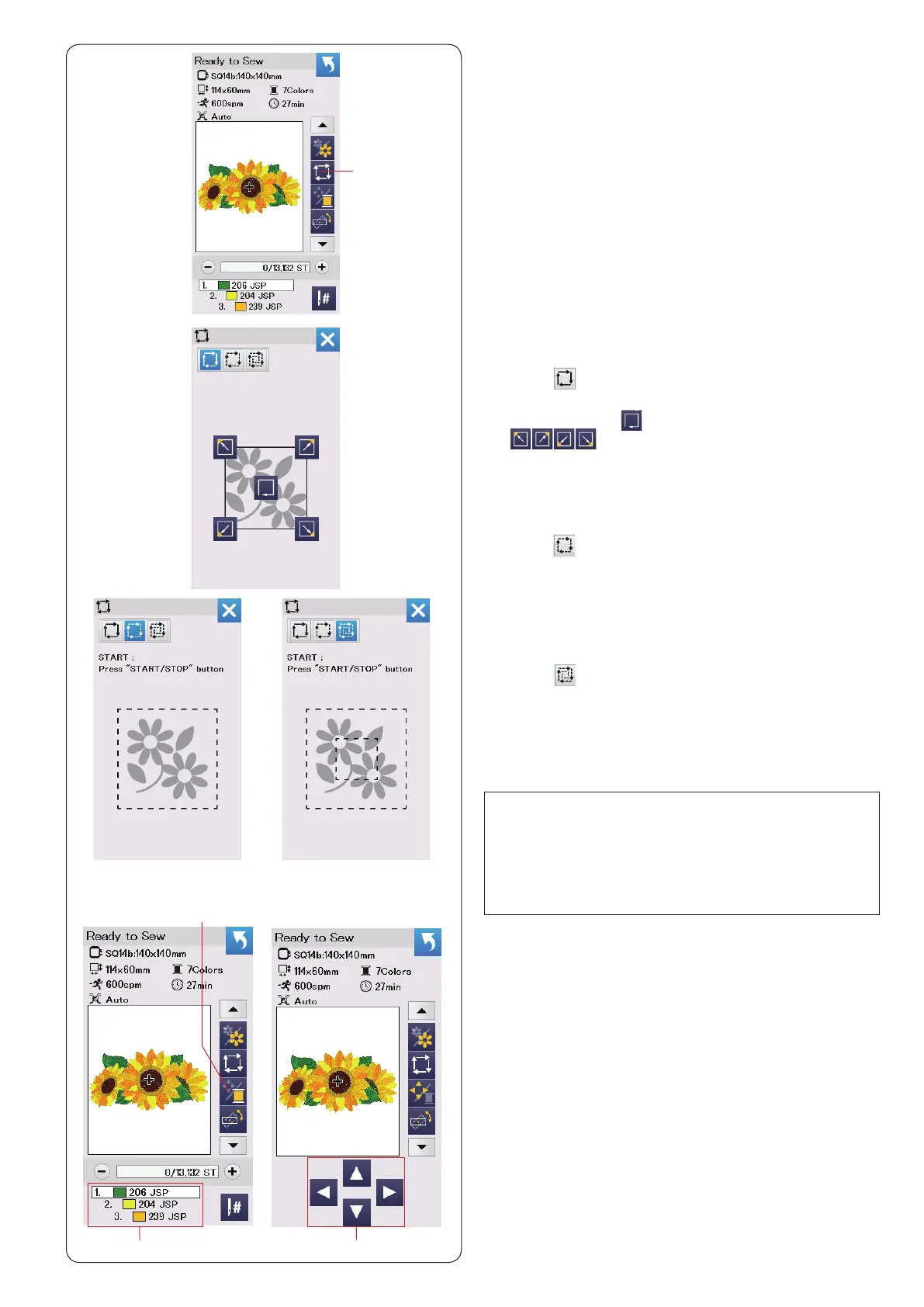 Ready to Sew
SQ14b:140x140mm
114x60mm
7Colors
600spm
27min
Auto
0/13,132 ST
1. 206 JSP
2. 204 JSP
3. 239 JSP

START :
Press "START/STOP" button

START :
Press "START/STOP" button

Ready to Sew
SQ14b:140x140mm
114x60mm
7Colors
600spm
27min
Auto
0/13,132 ST
1. 206 JSP
2. 204 JSP
3. 239 JSP

Ready to Sew
SQ14b:140x140mm
114x60mm
7Colors
600spm
27min
Auto