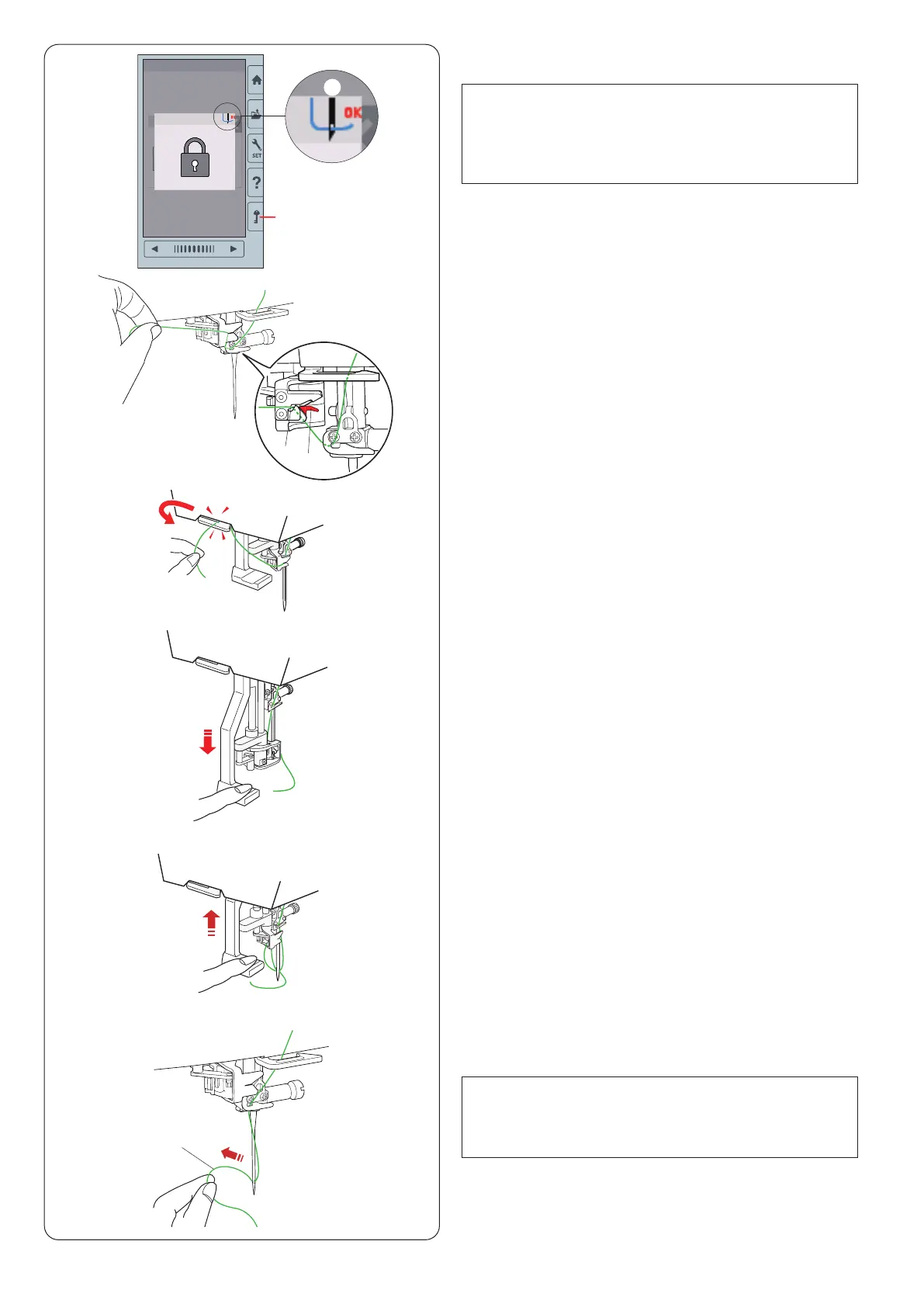 OK
SET
?