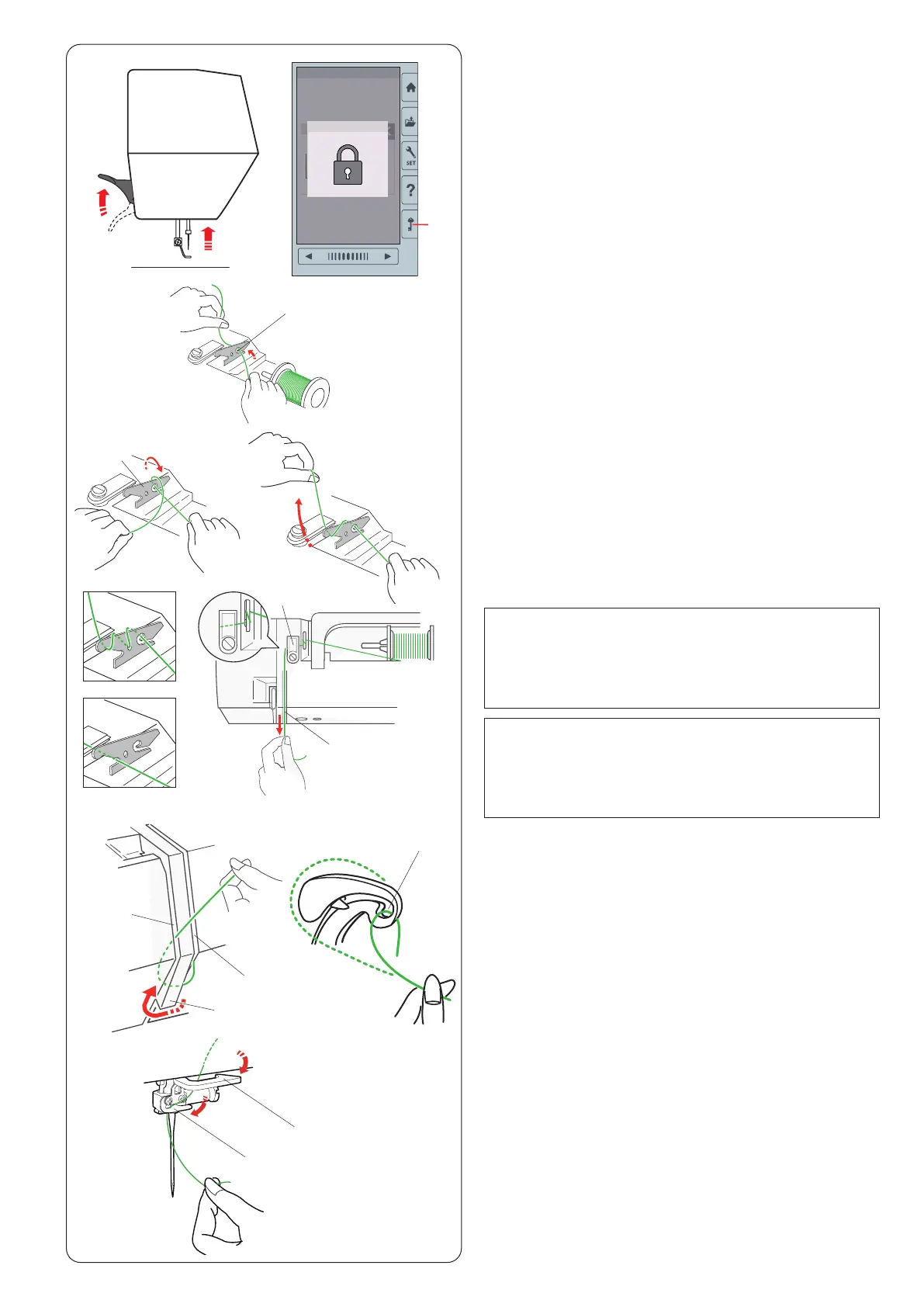 SET

?