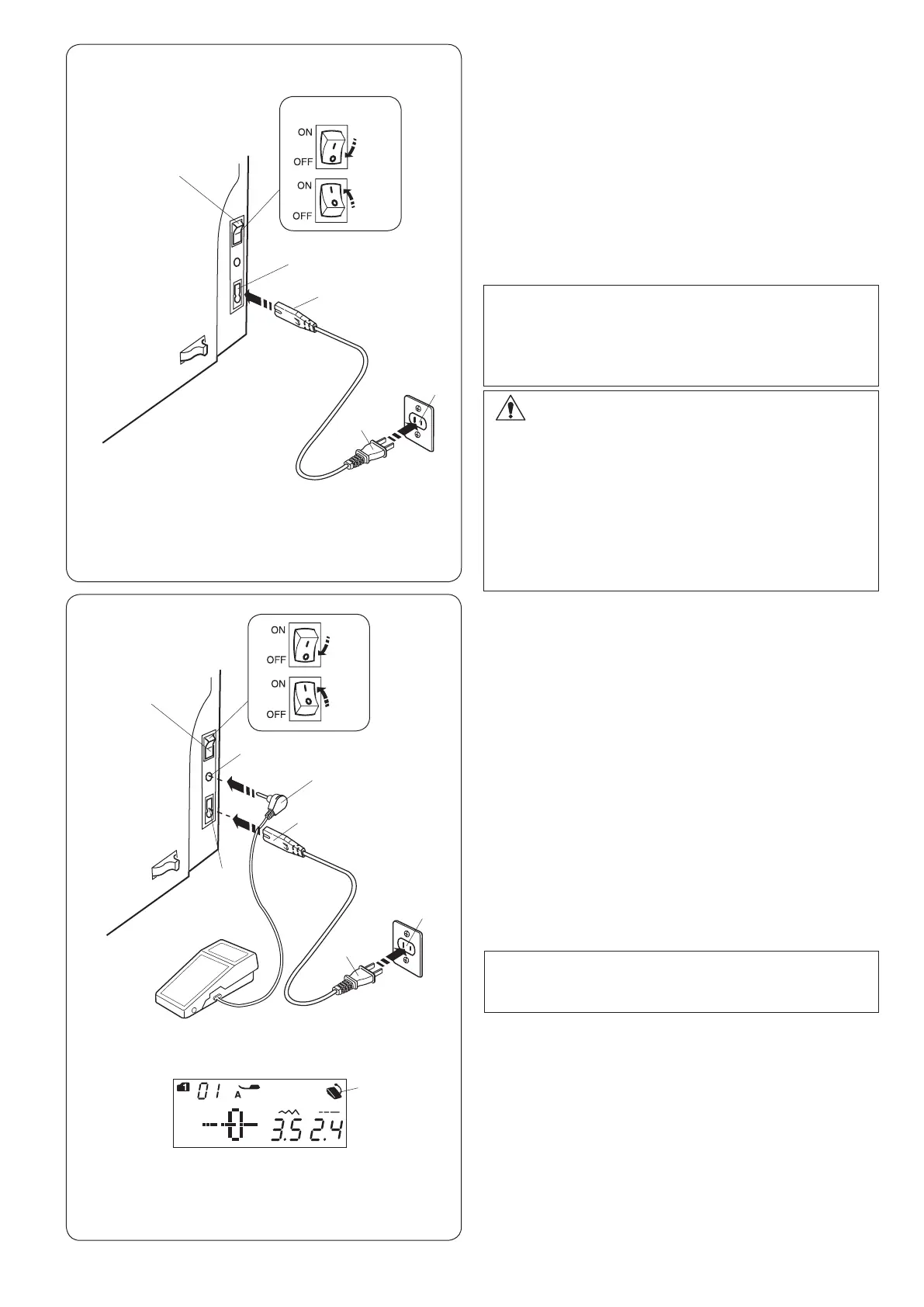 ON

OFF

ON

OFF

ON

OFF

ON

OFF

01 A

3.5 2.4