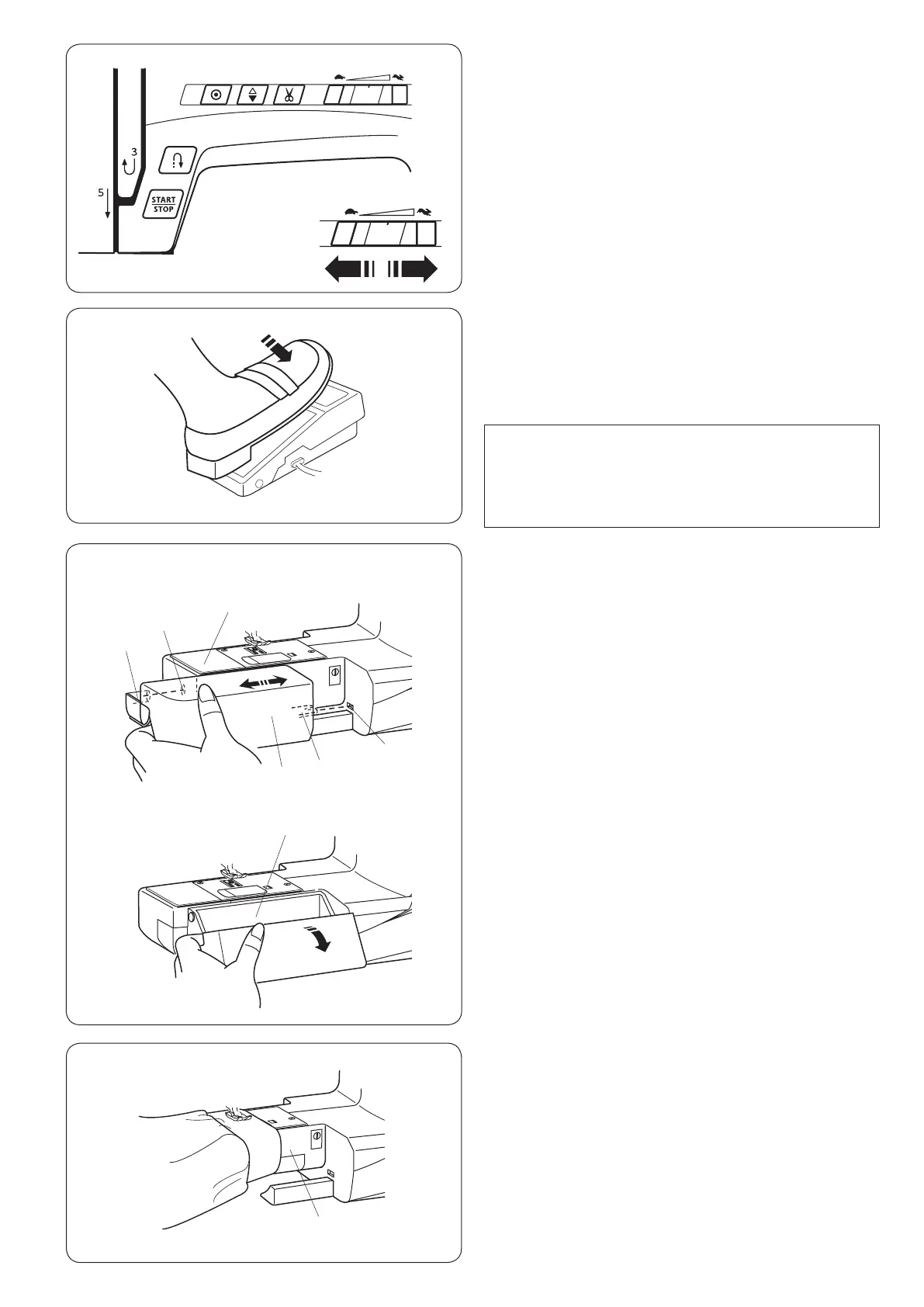 3

5

START
STOP