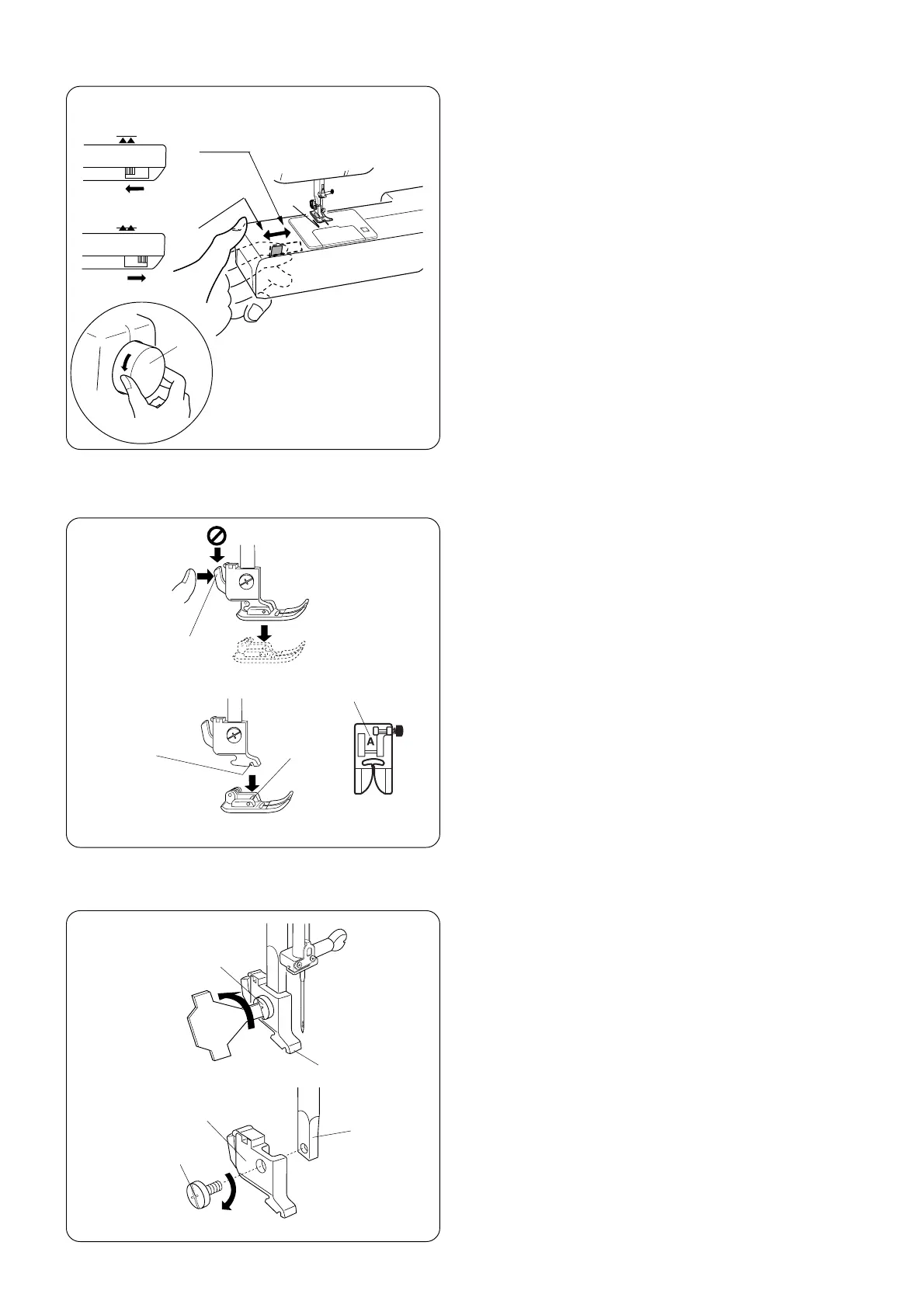 A