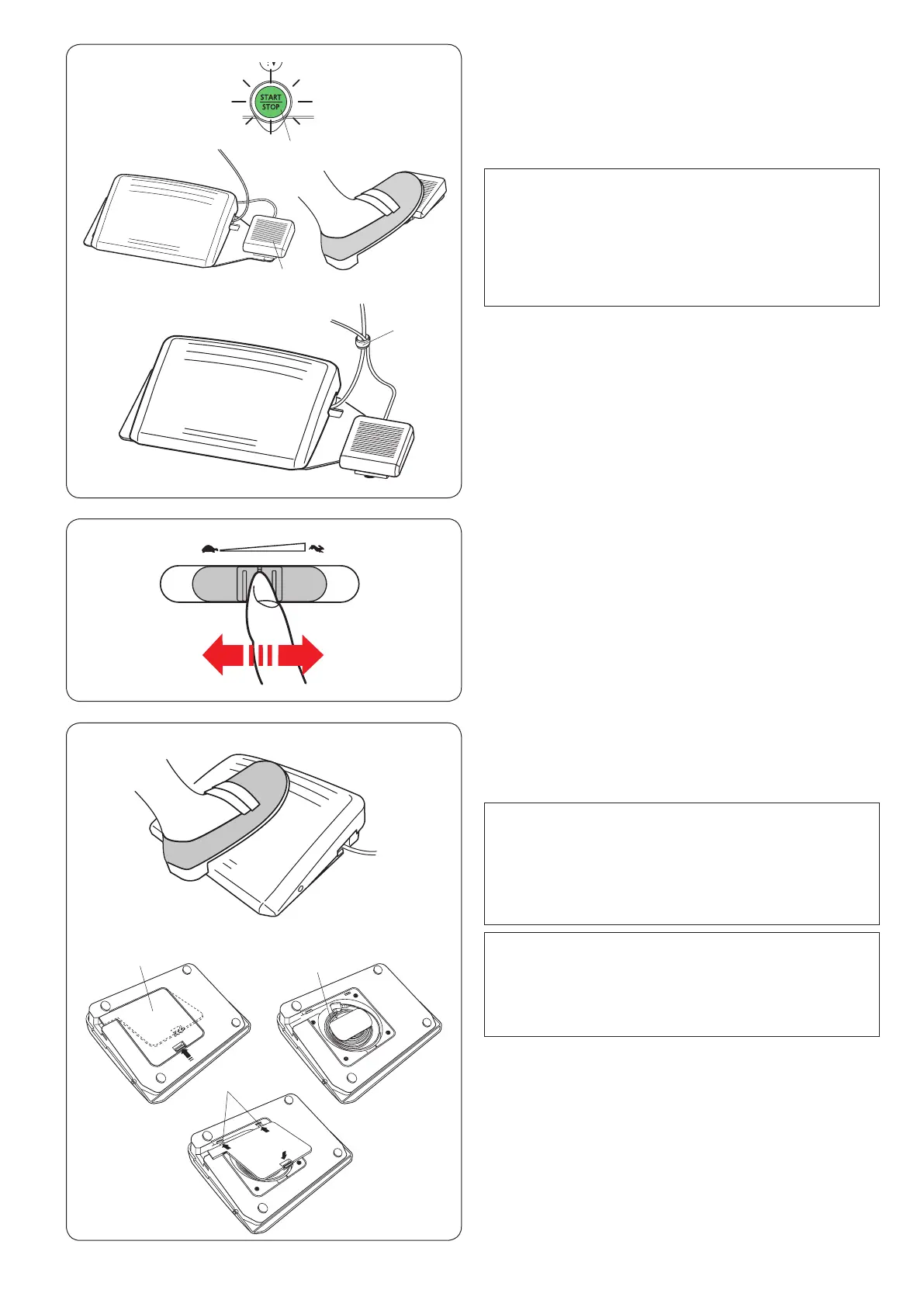 START
STOP