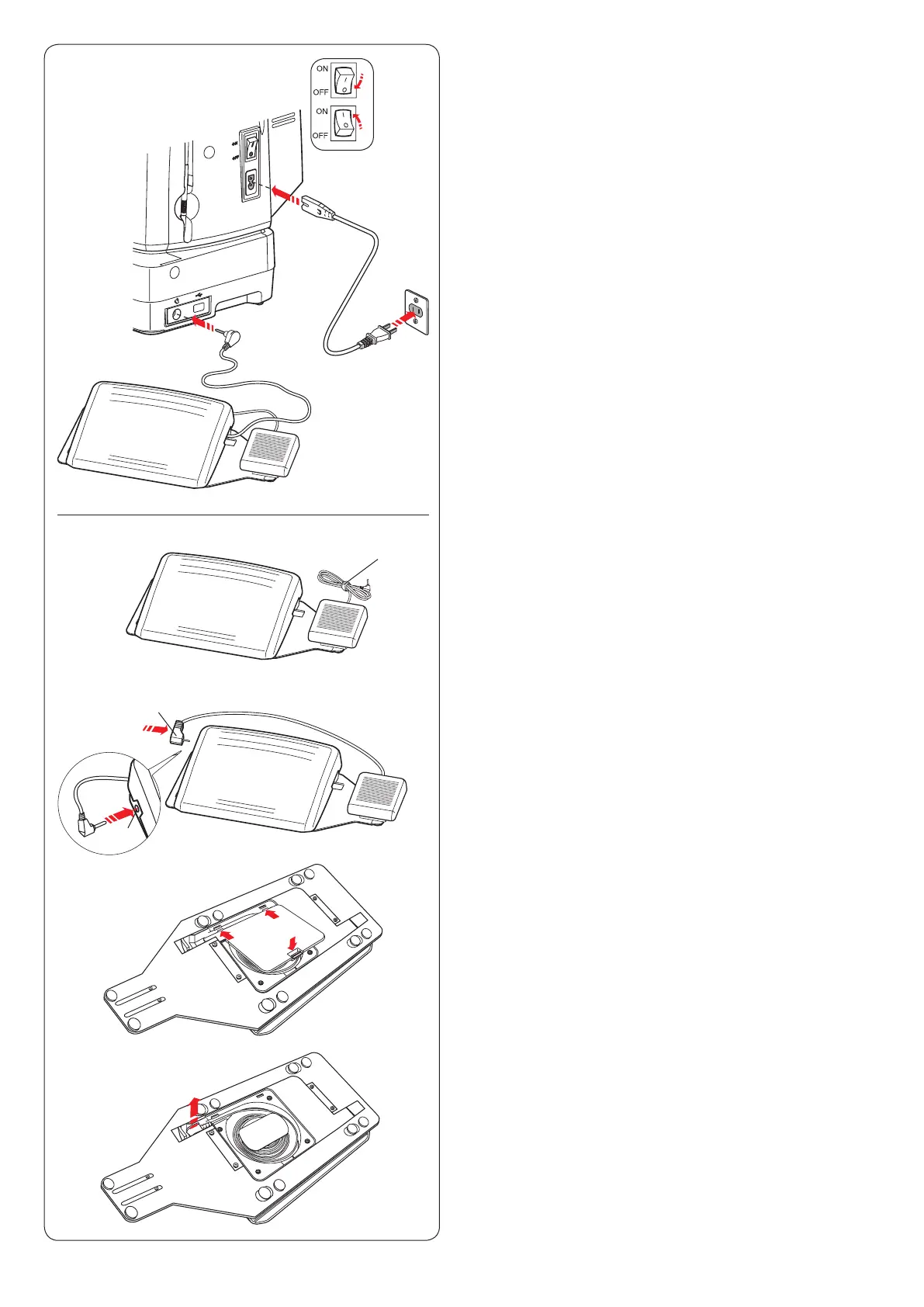 ON
OFF
ON
OFF