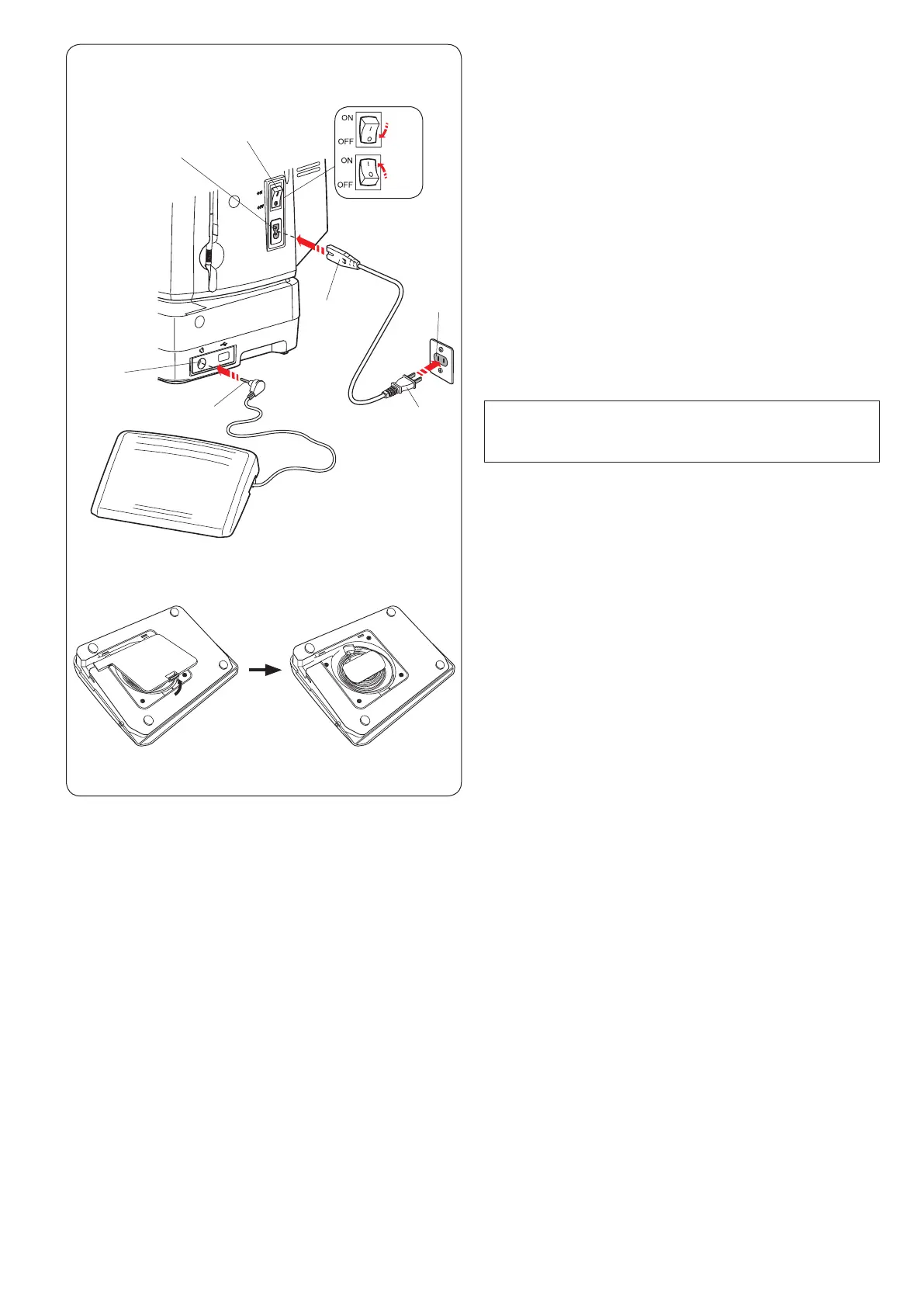 ON
OFF
ON
OFF