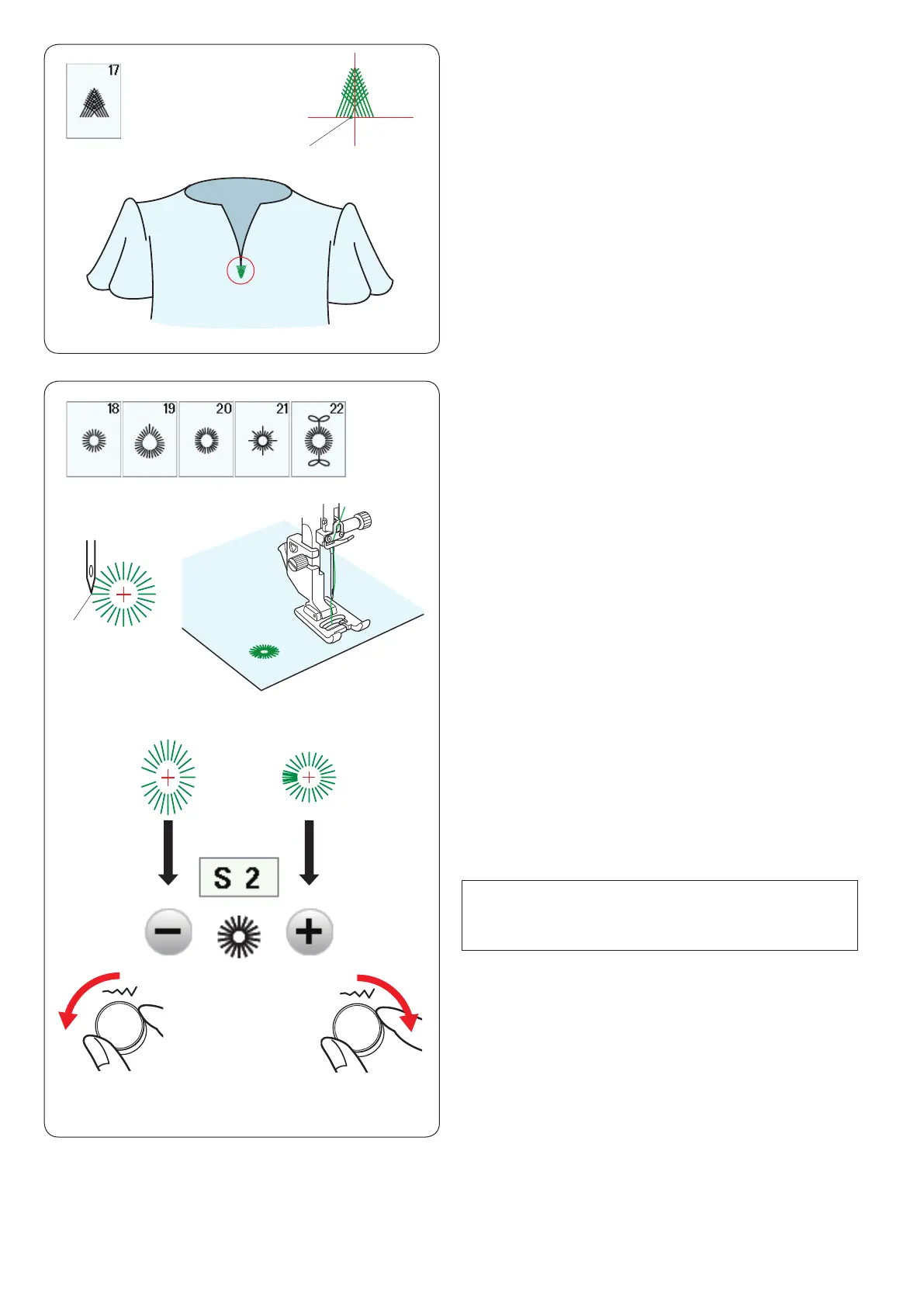 17

18 19 20 21 22

S 2