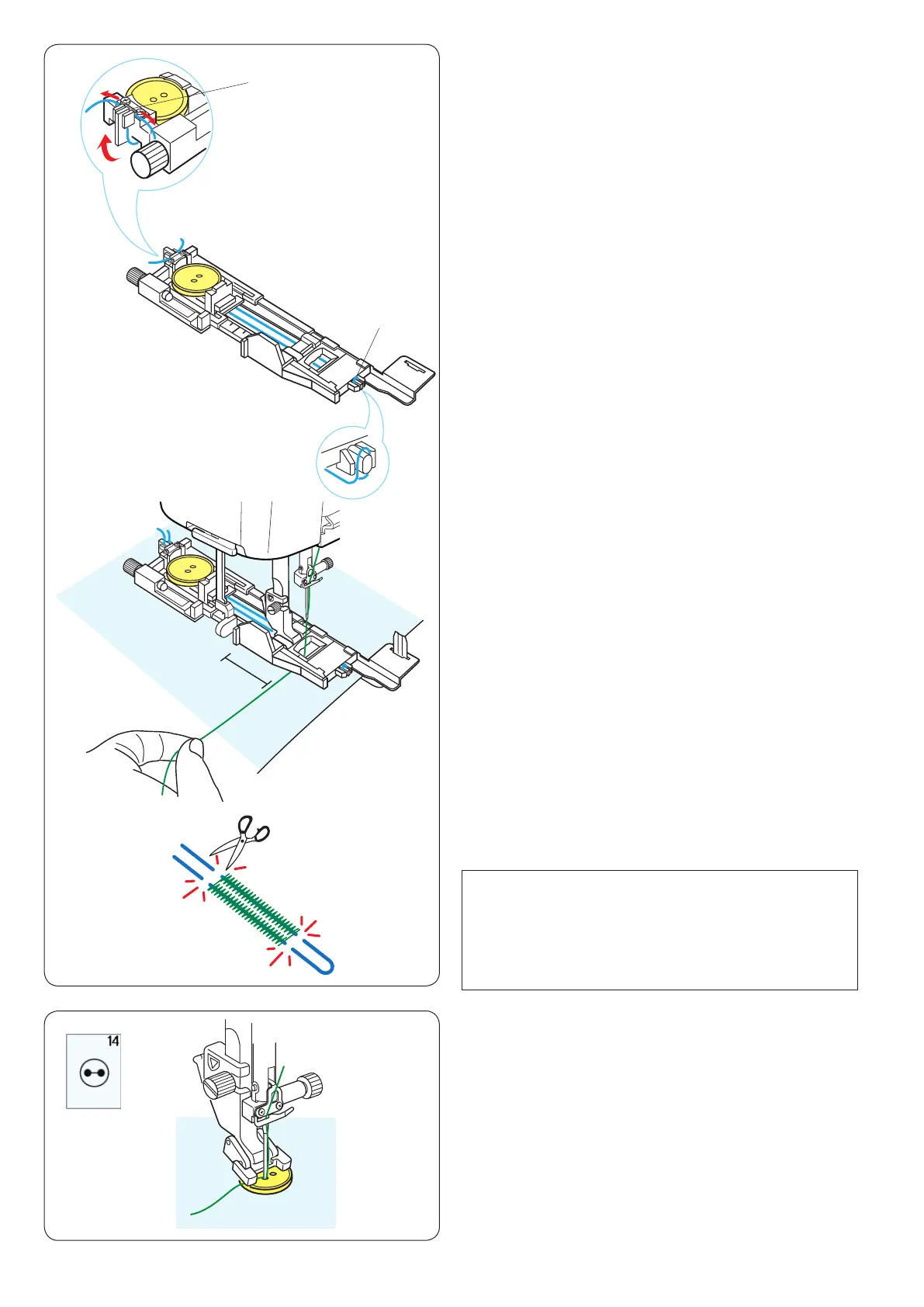 14