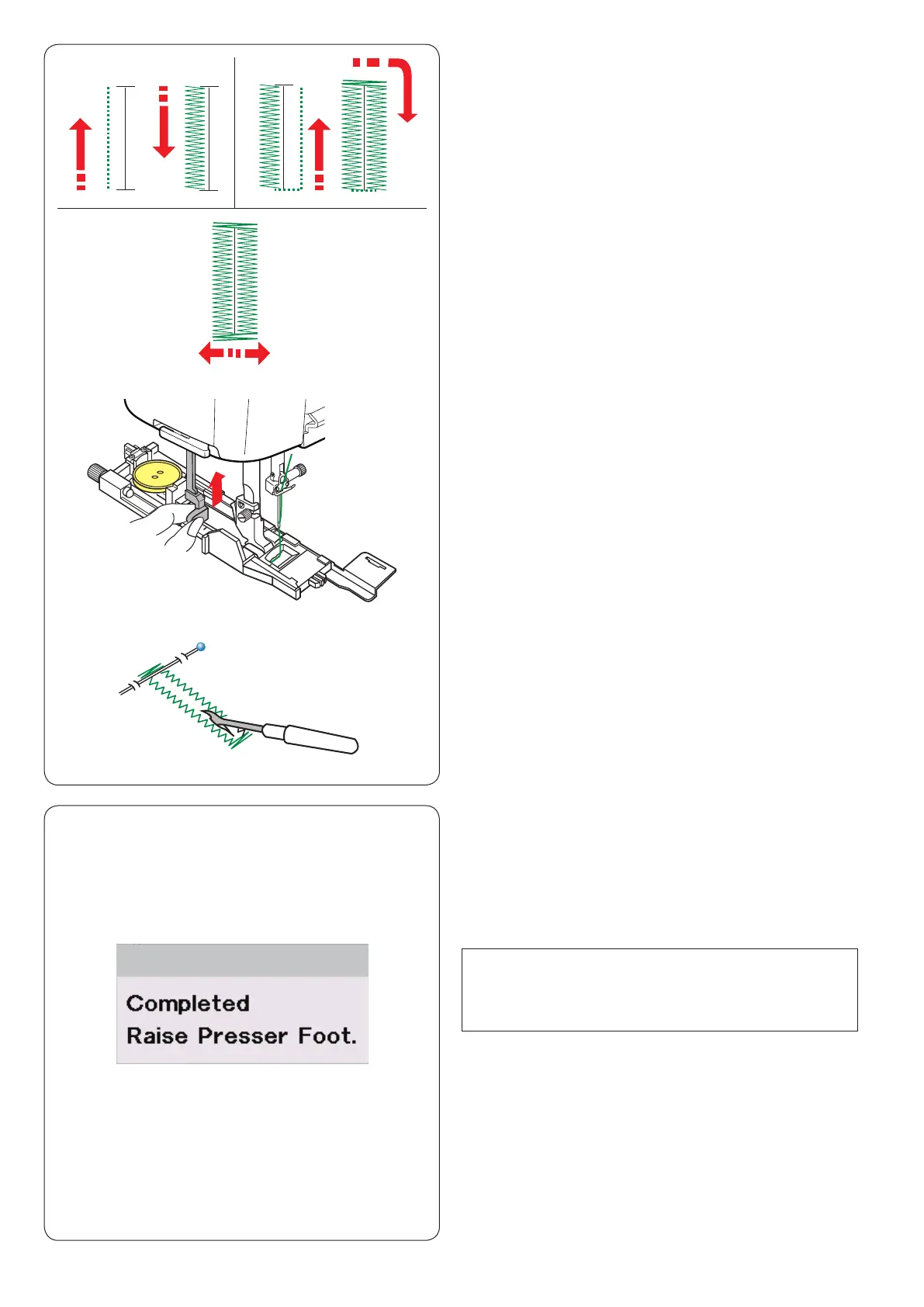 Completed
Raise Presser Foot.