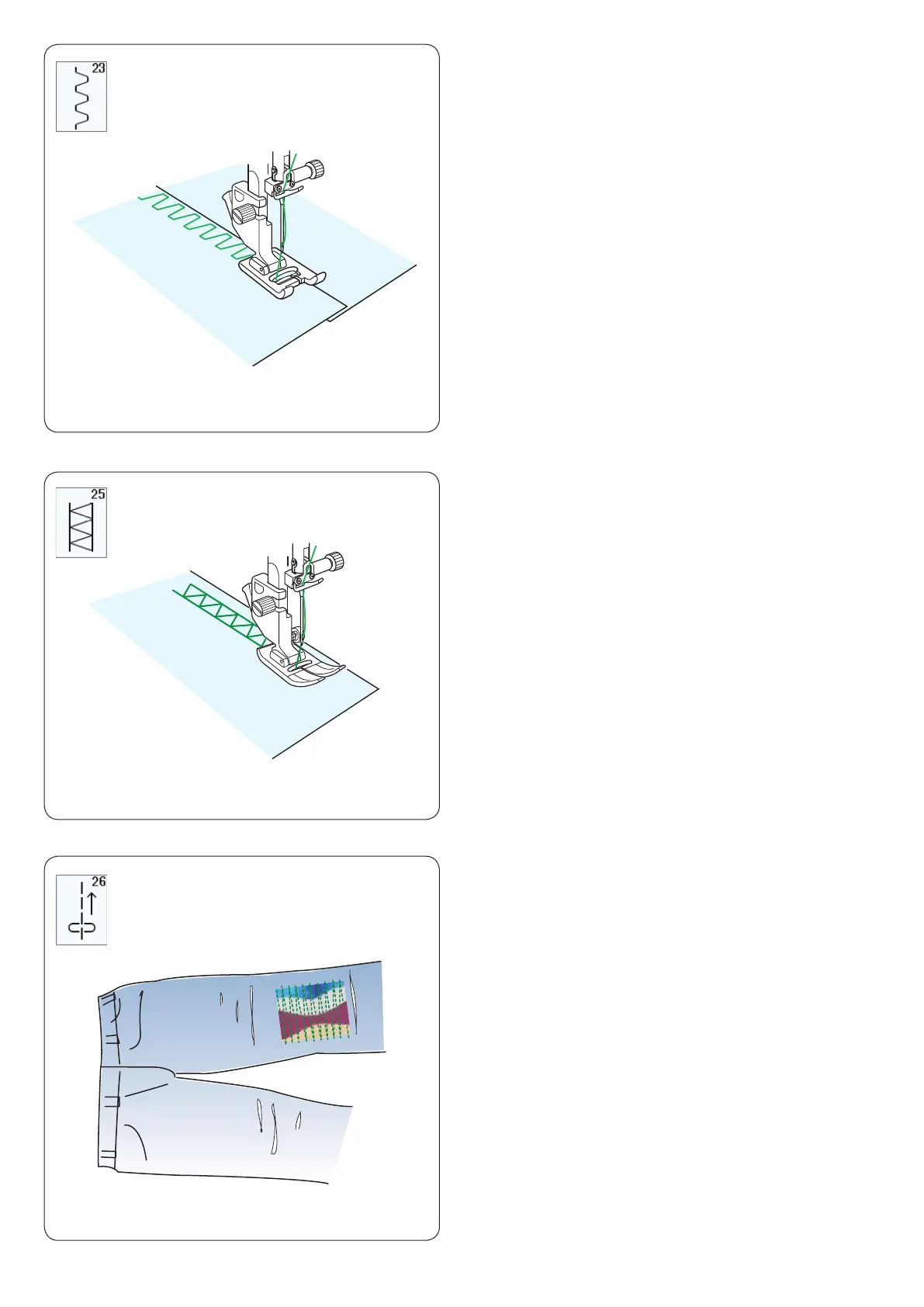 23

25

26