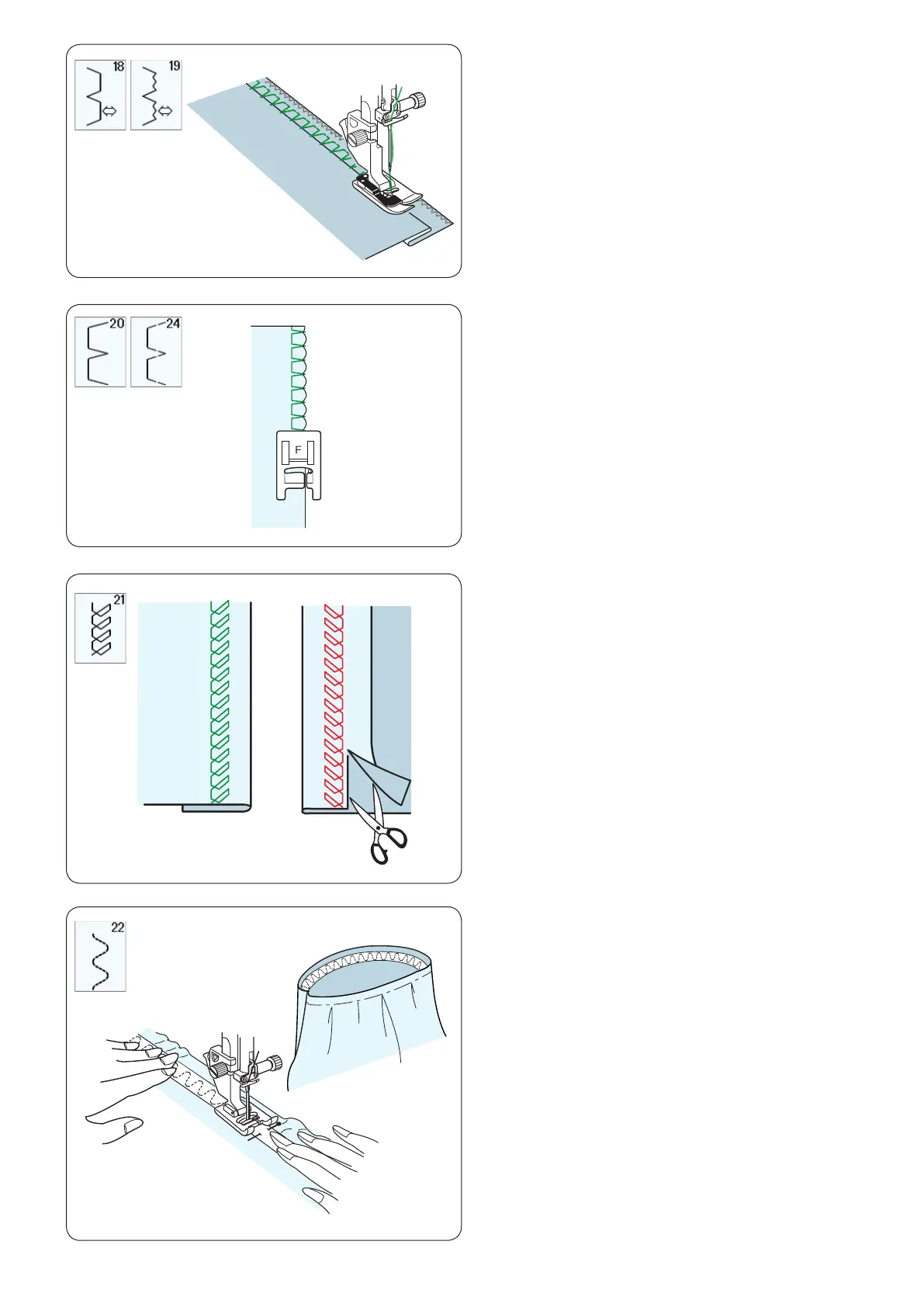 18
19
20
24
F
21
22