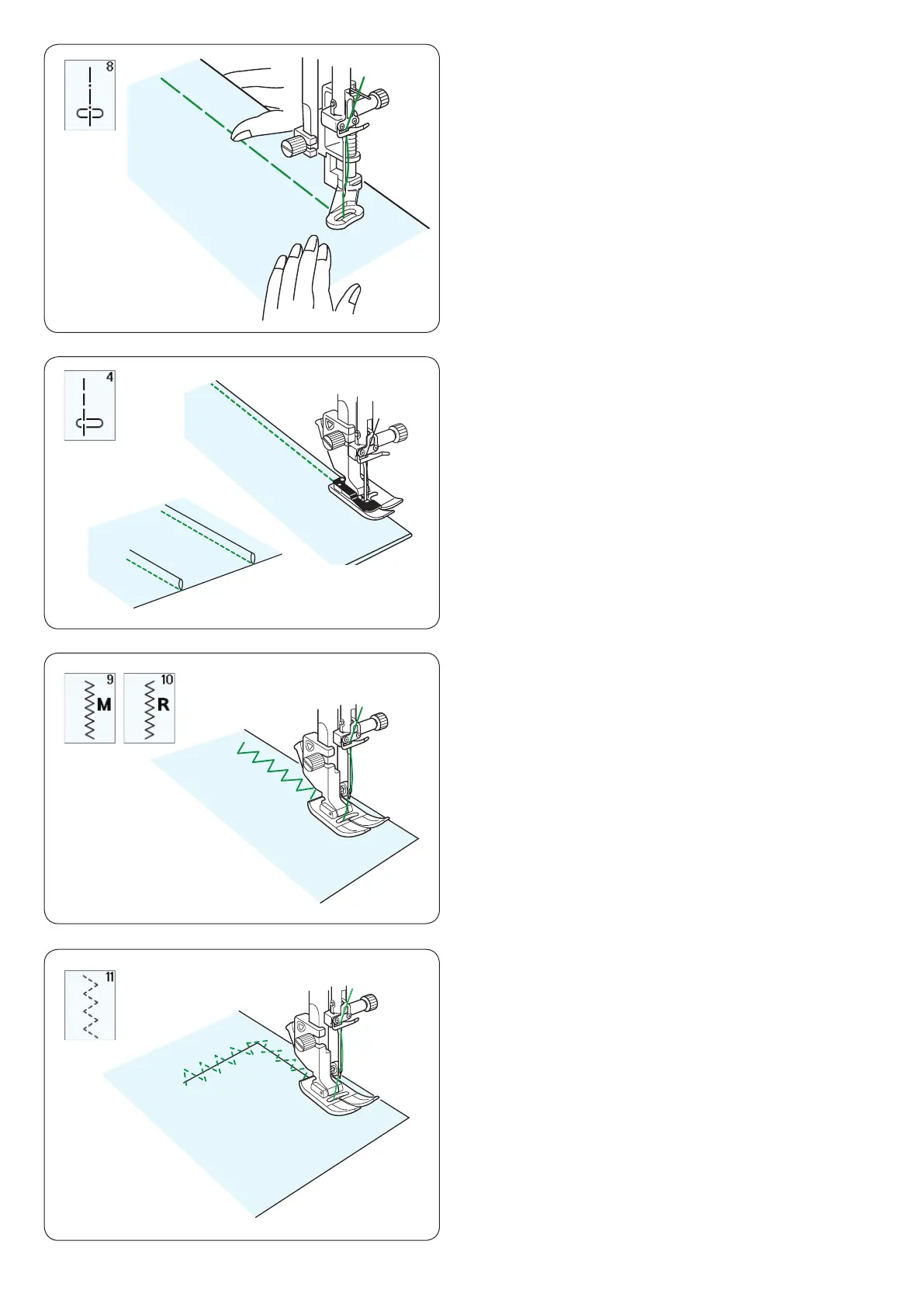 8

4

9 M

10 R

11