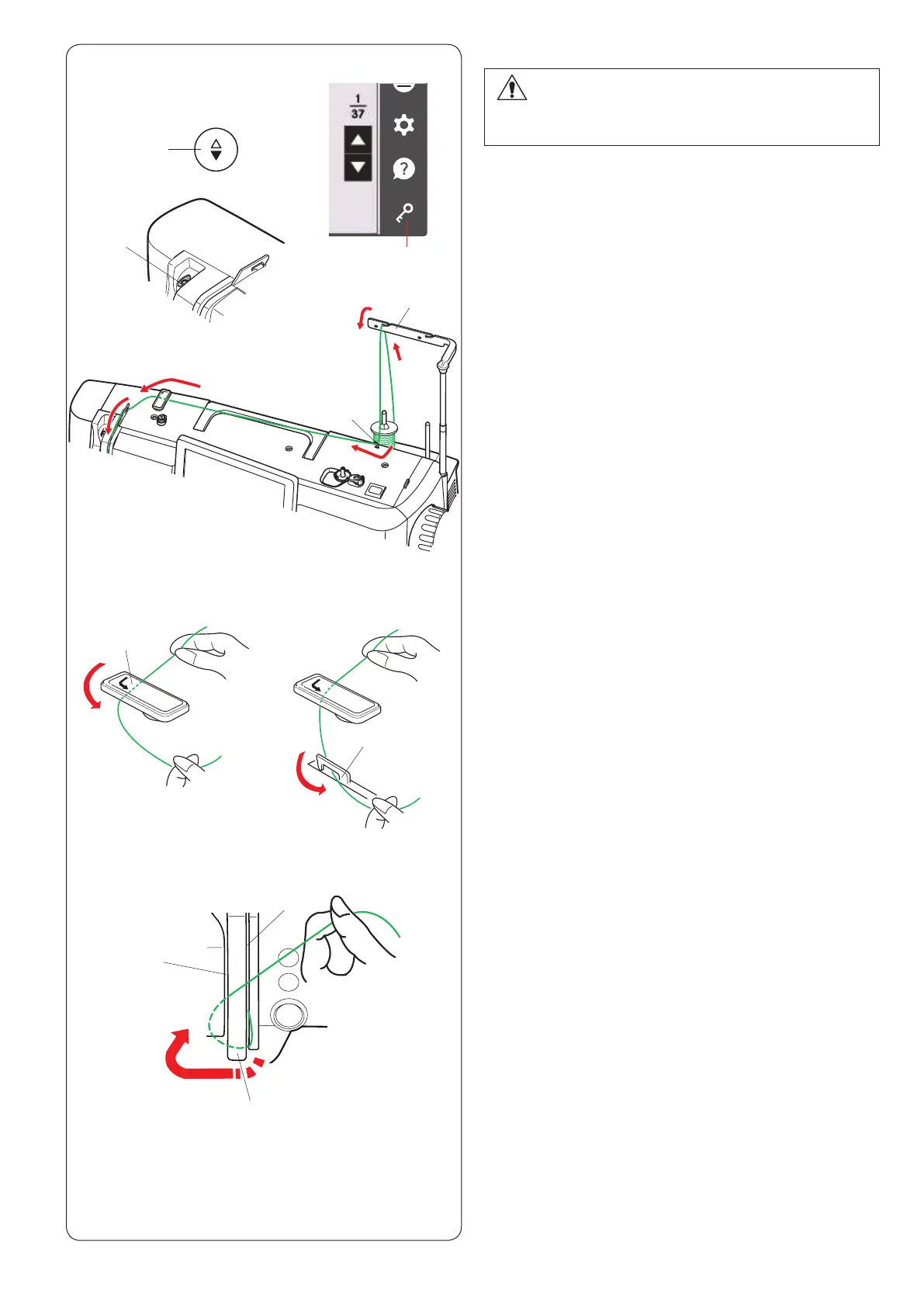 $\frac{1}{37}$