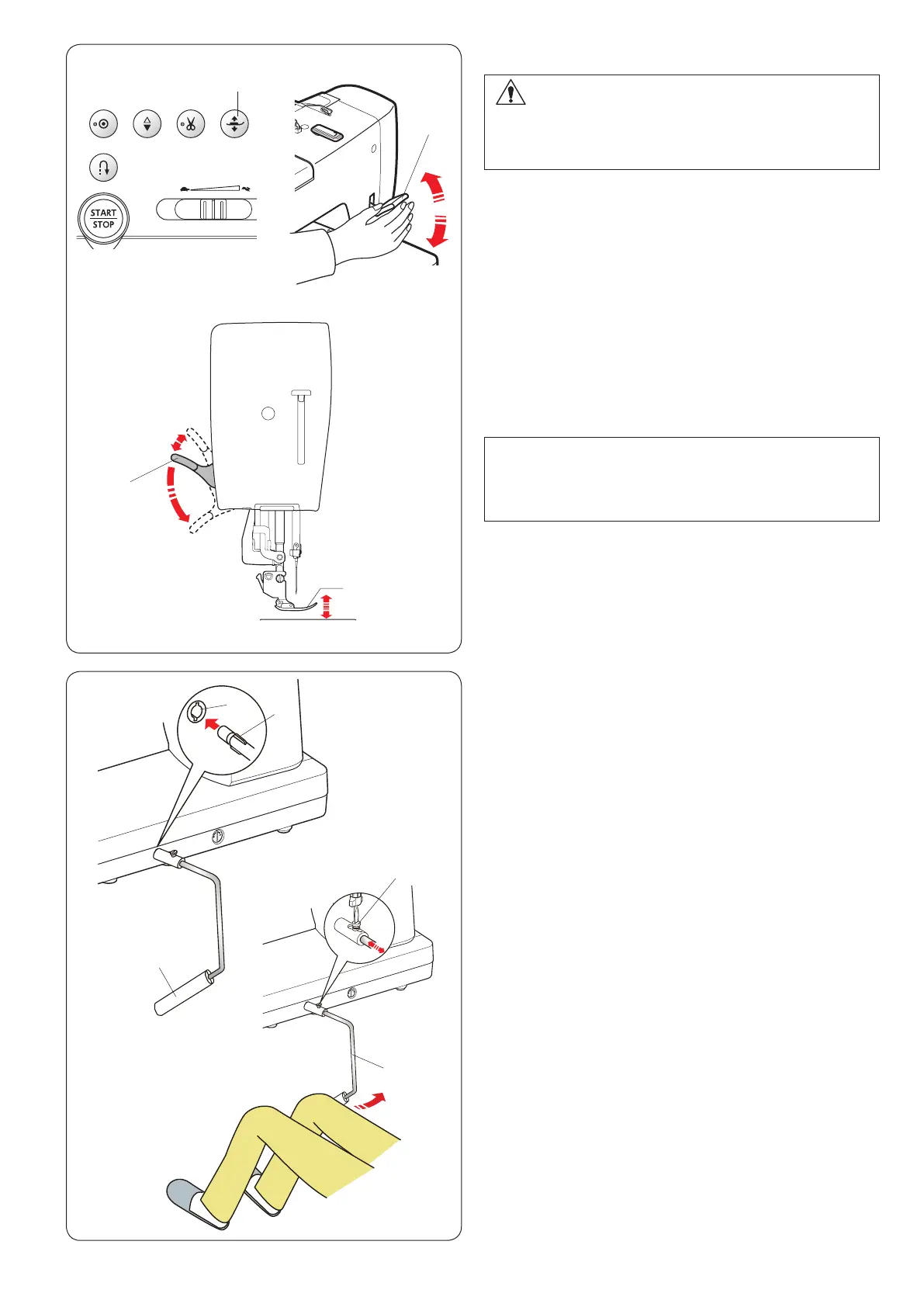 START
STOP