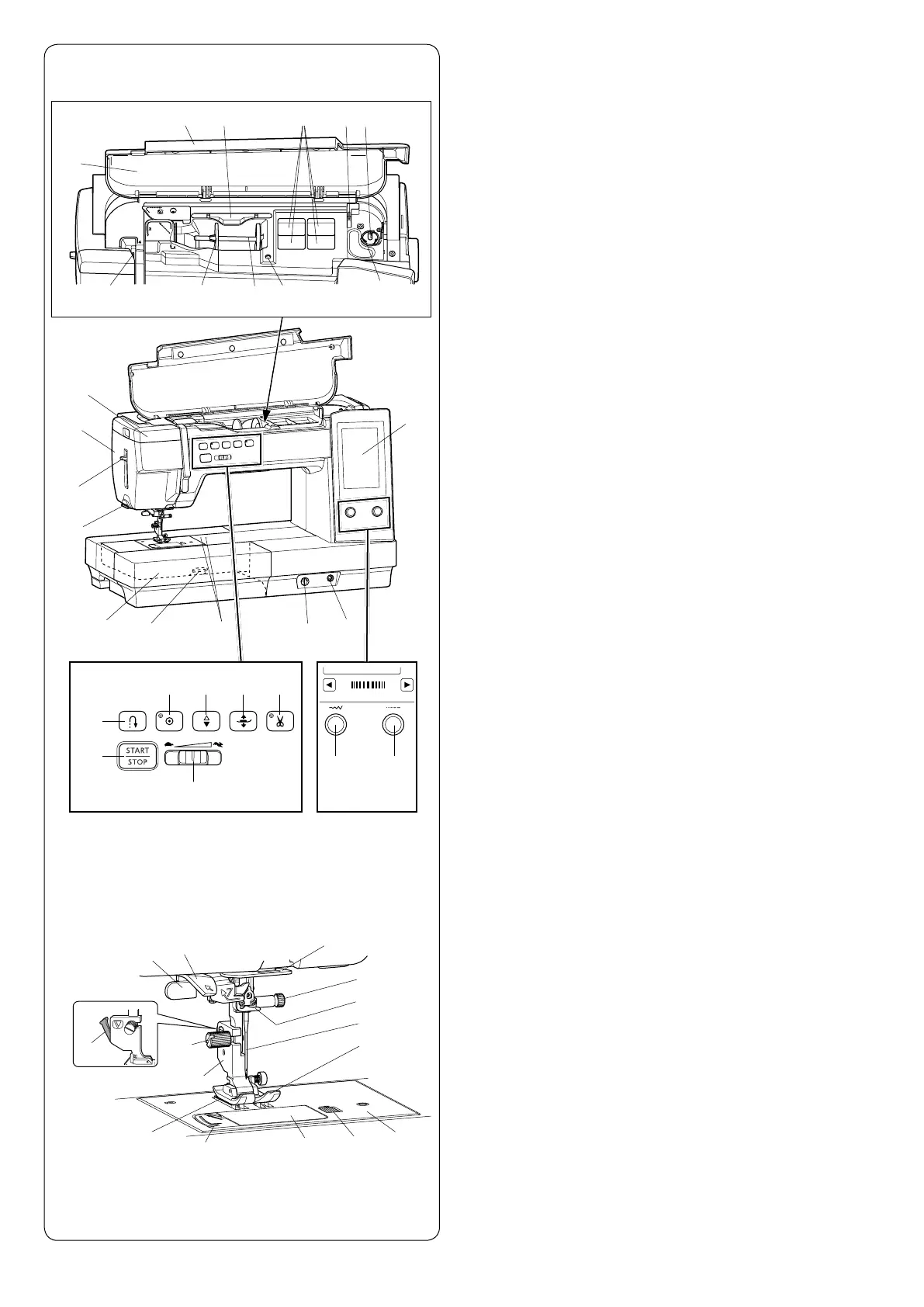 START
STOP