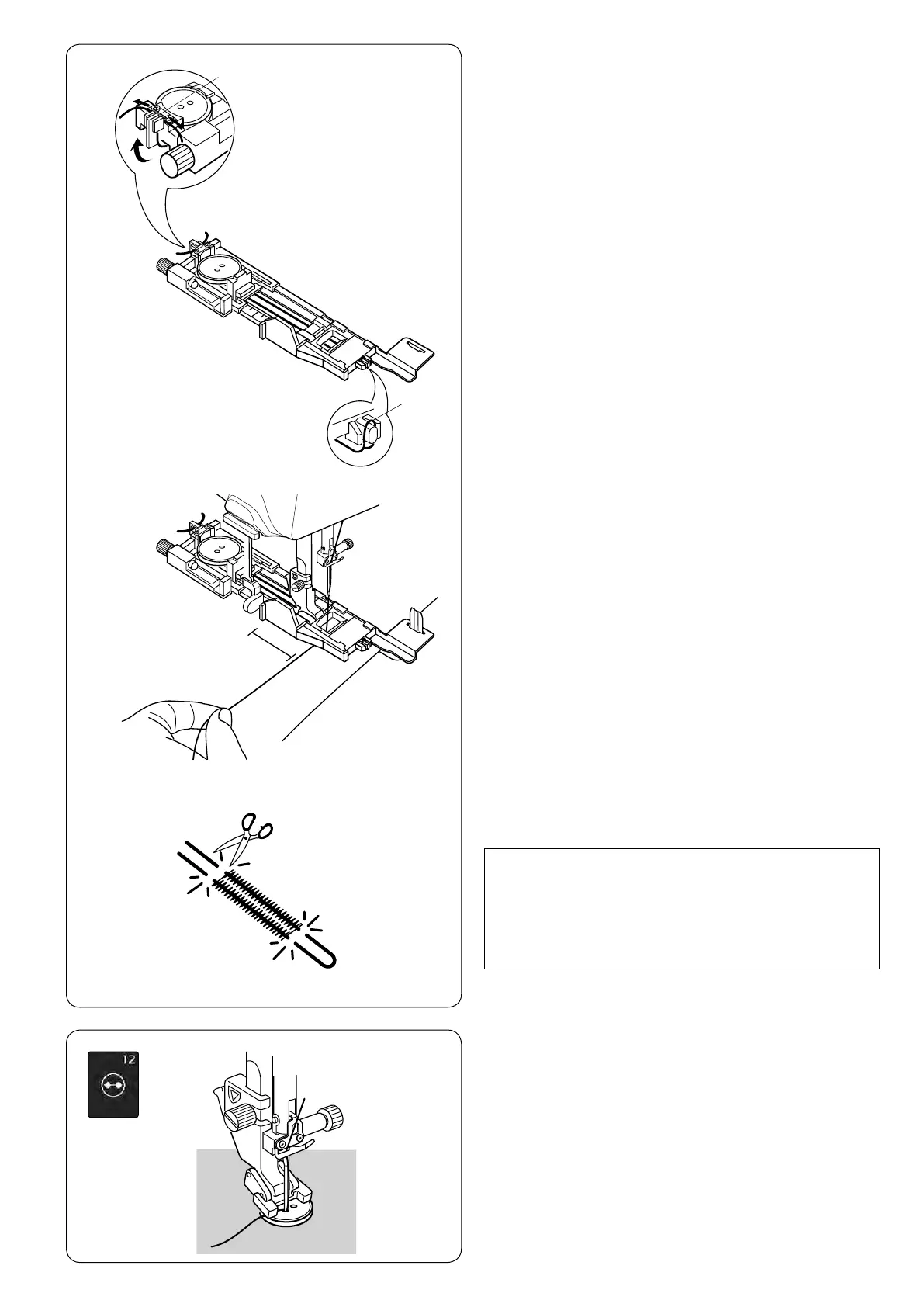 12