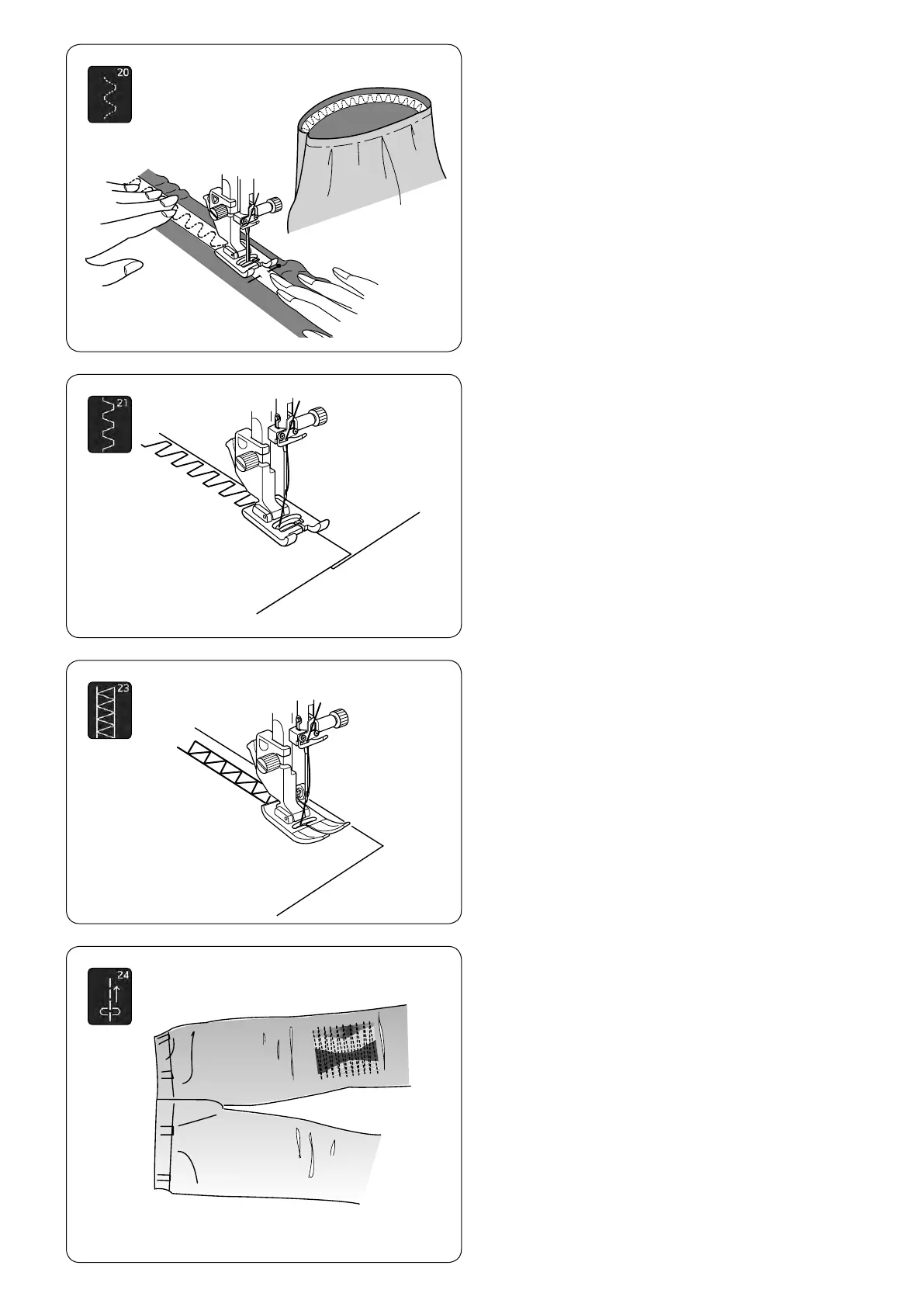 20

21

23

24