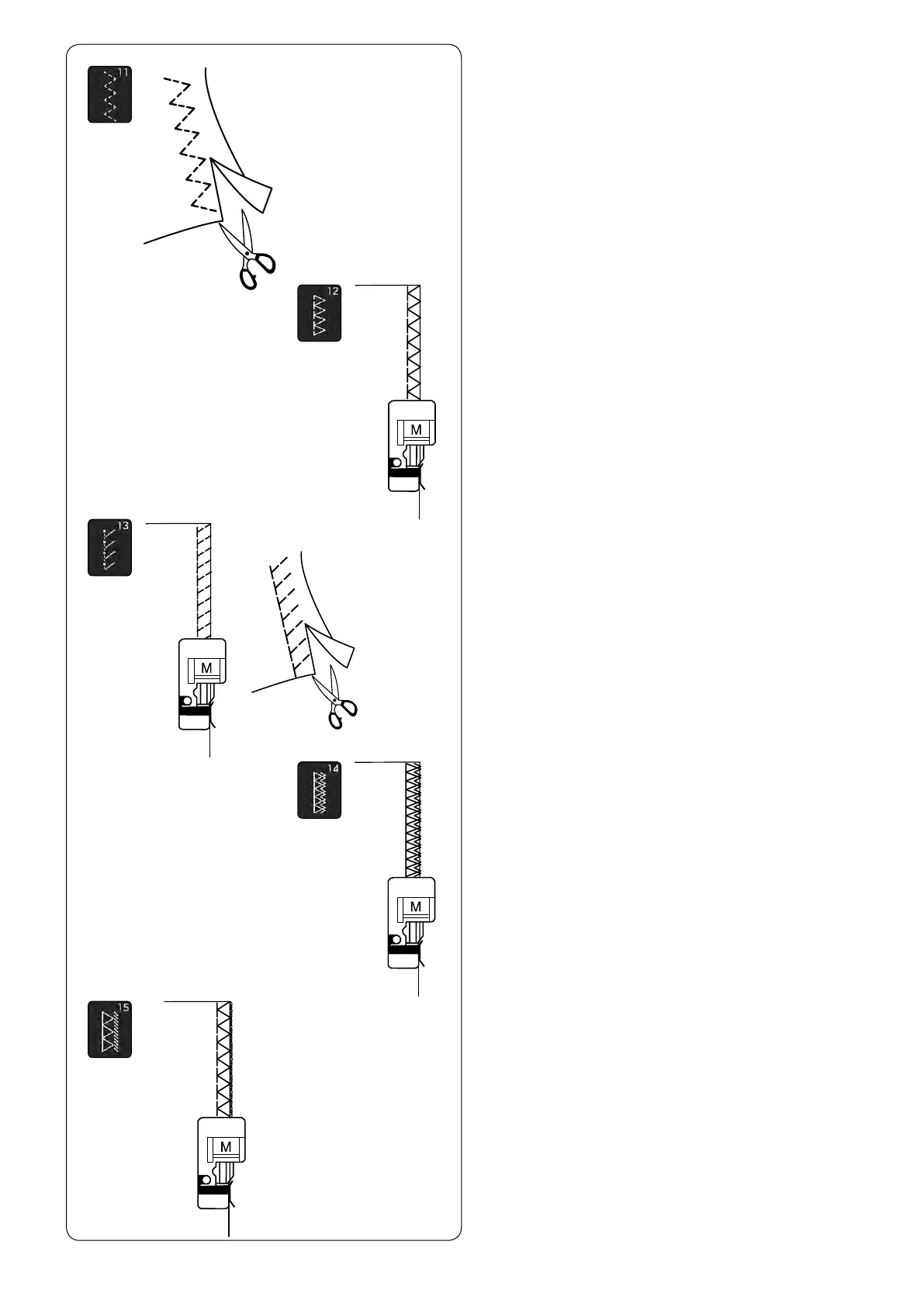 11

12

M

13

M

14

M

15

M