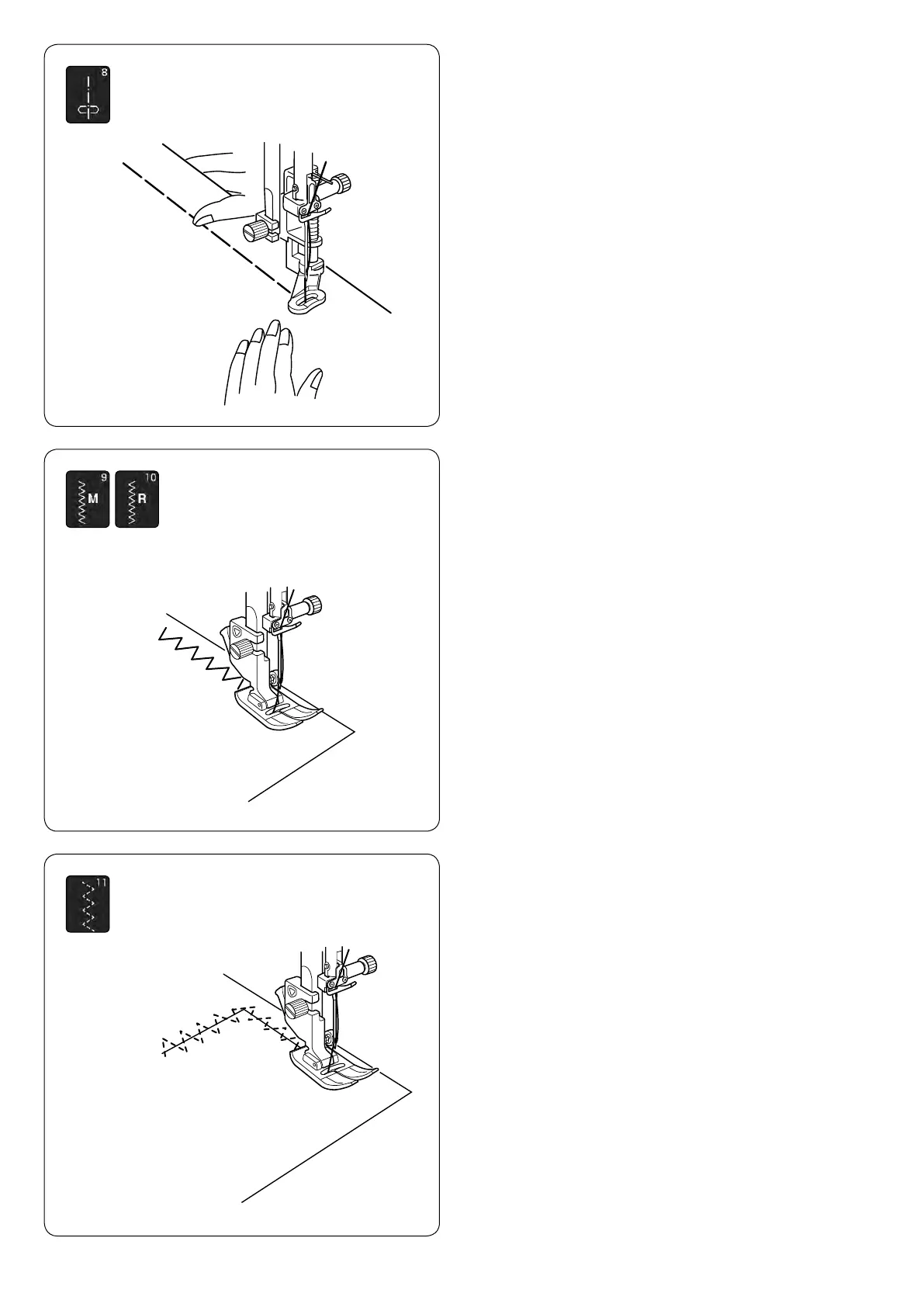 8

9
M
10
R

11