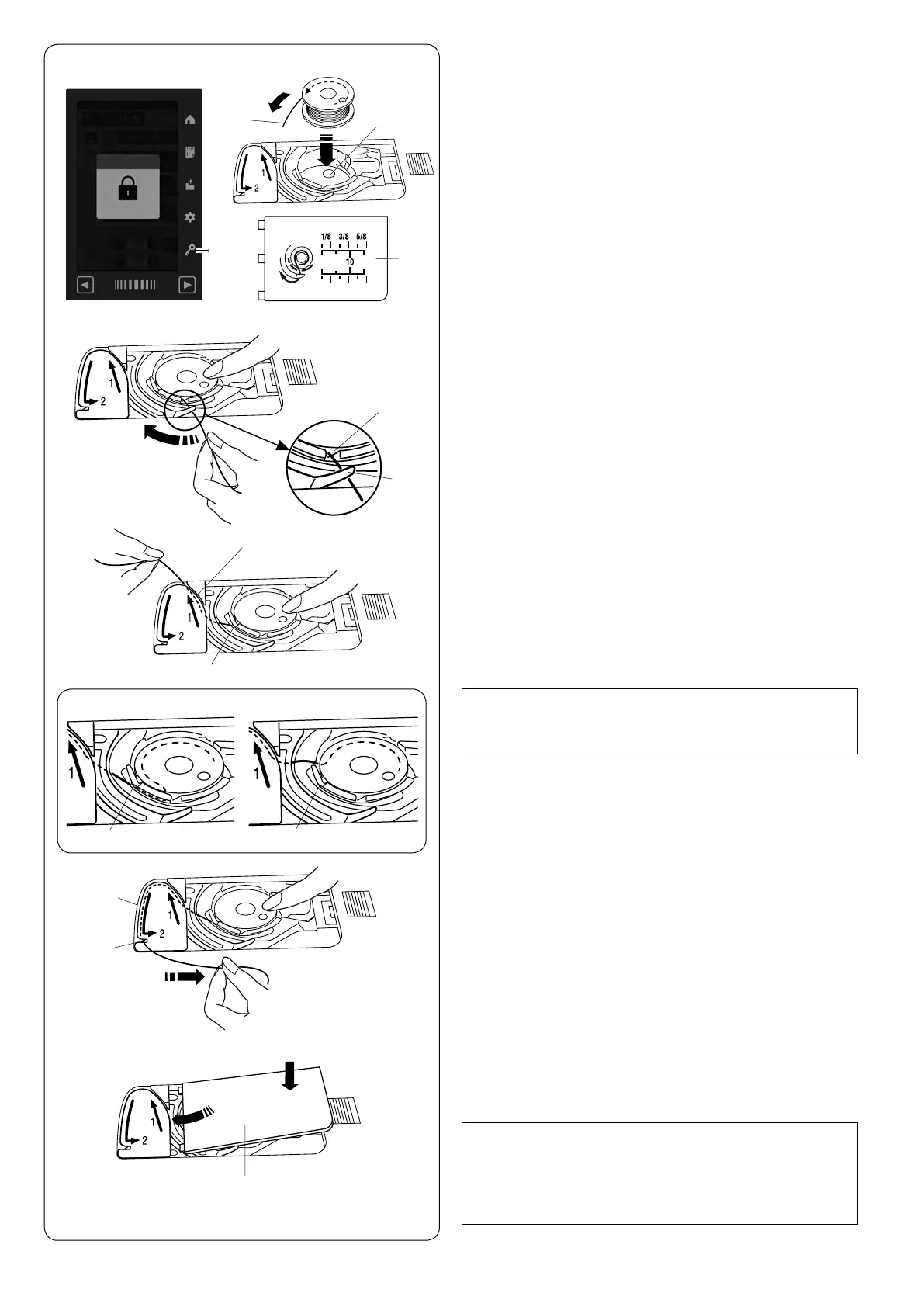 1
2
1/8 3/8 5/8
10
1
2
1
2
1
1
1
2
1
2