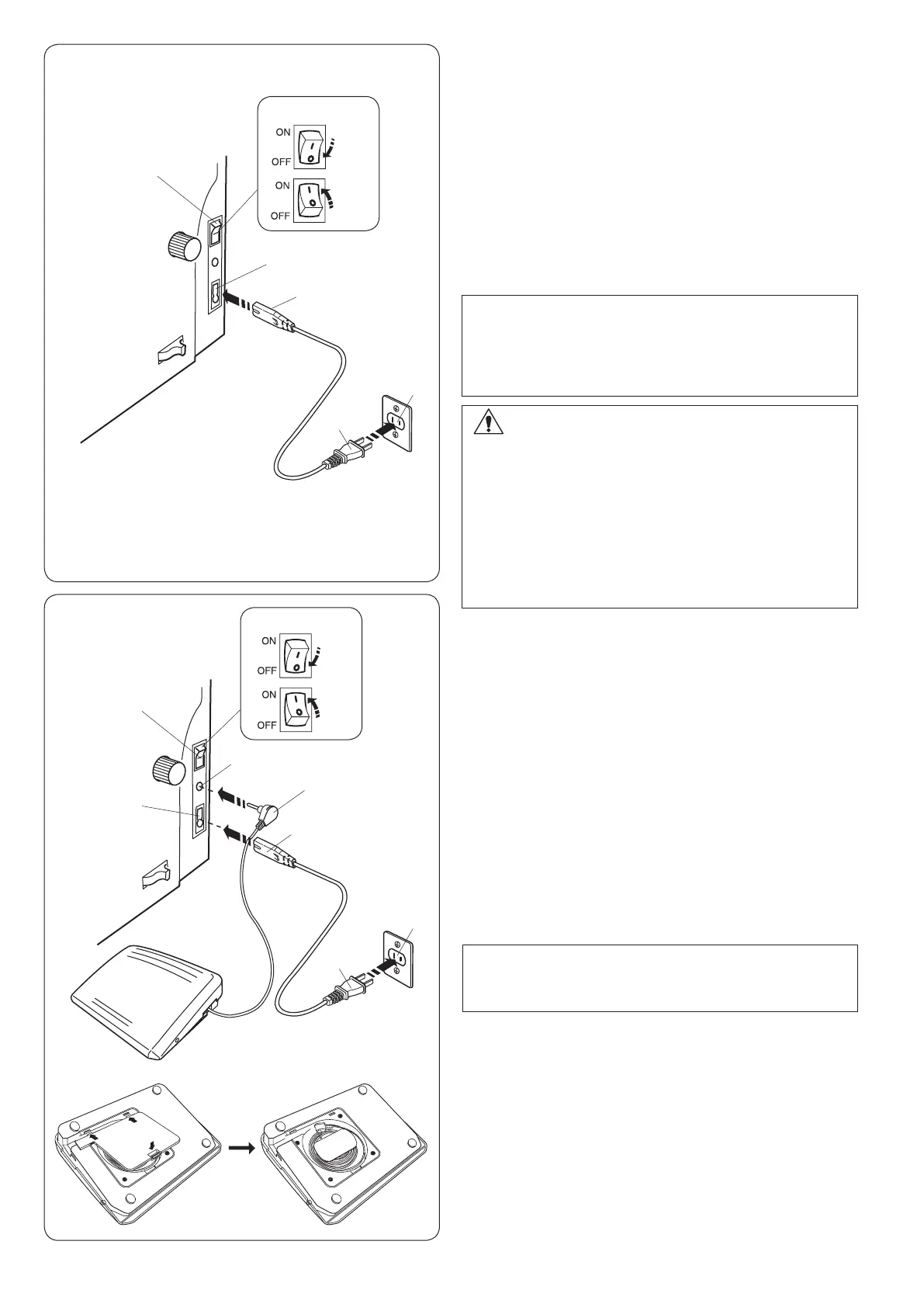 ON
OFF
ON
OFF

ON
OFF
ON
OFF