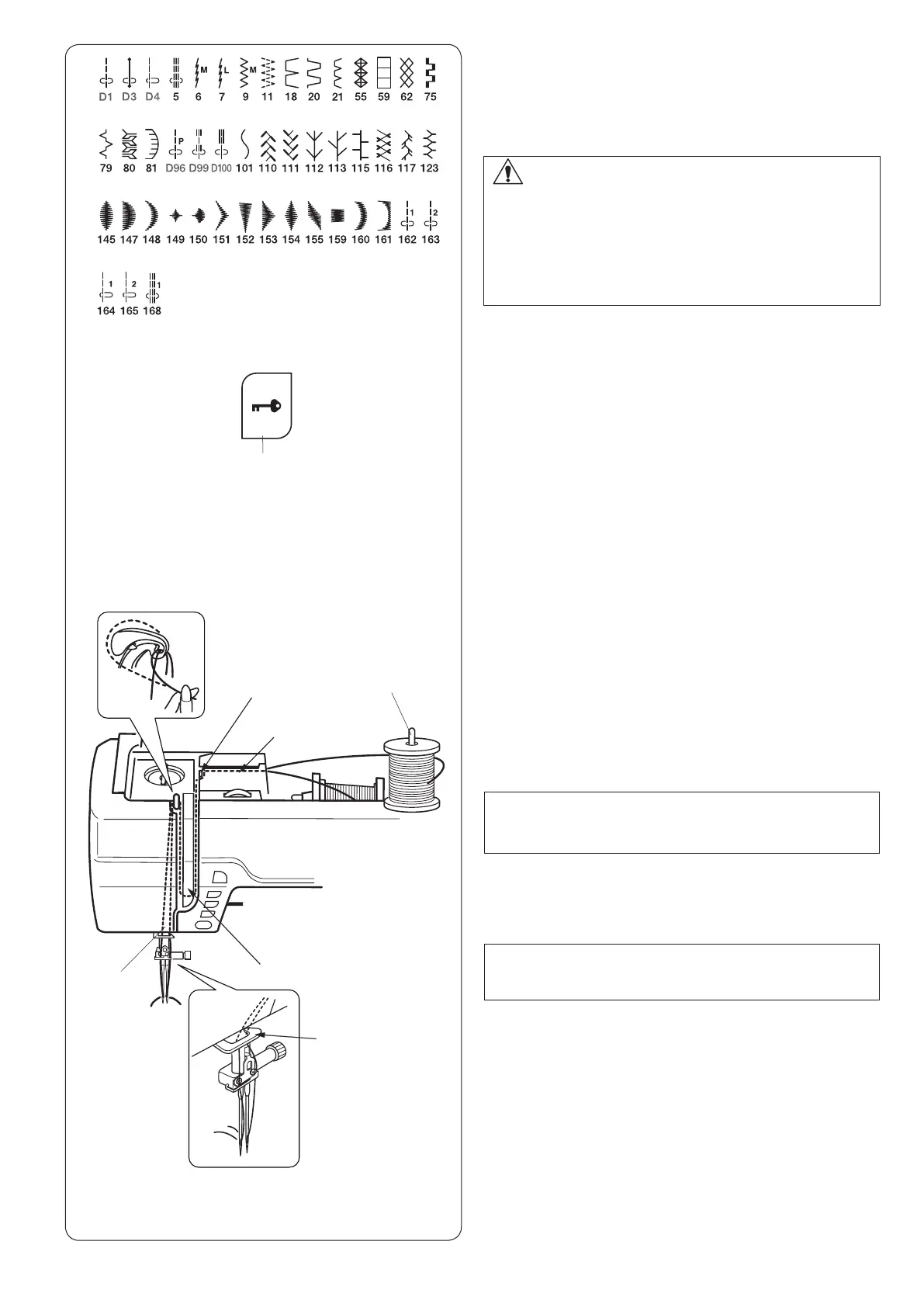 D1 D3 D4 5 6 7 9 11 18 20 21 55 59 62 75

79 80 81 D96 D99 D100 101 110 111 112 113 115 116 117 123

145 147 148 149 150 151 152 153 154 155 159 160 161 162 163

164 165 168