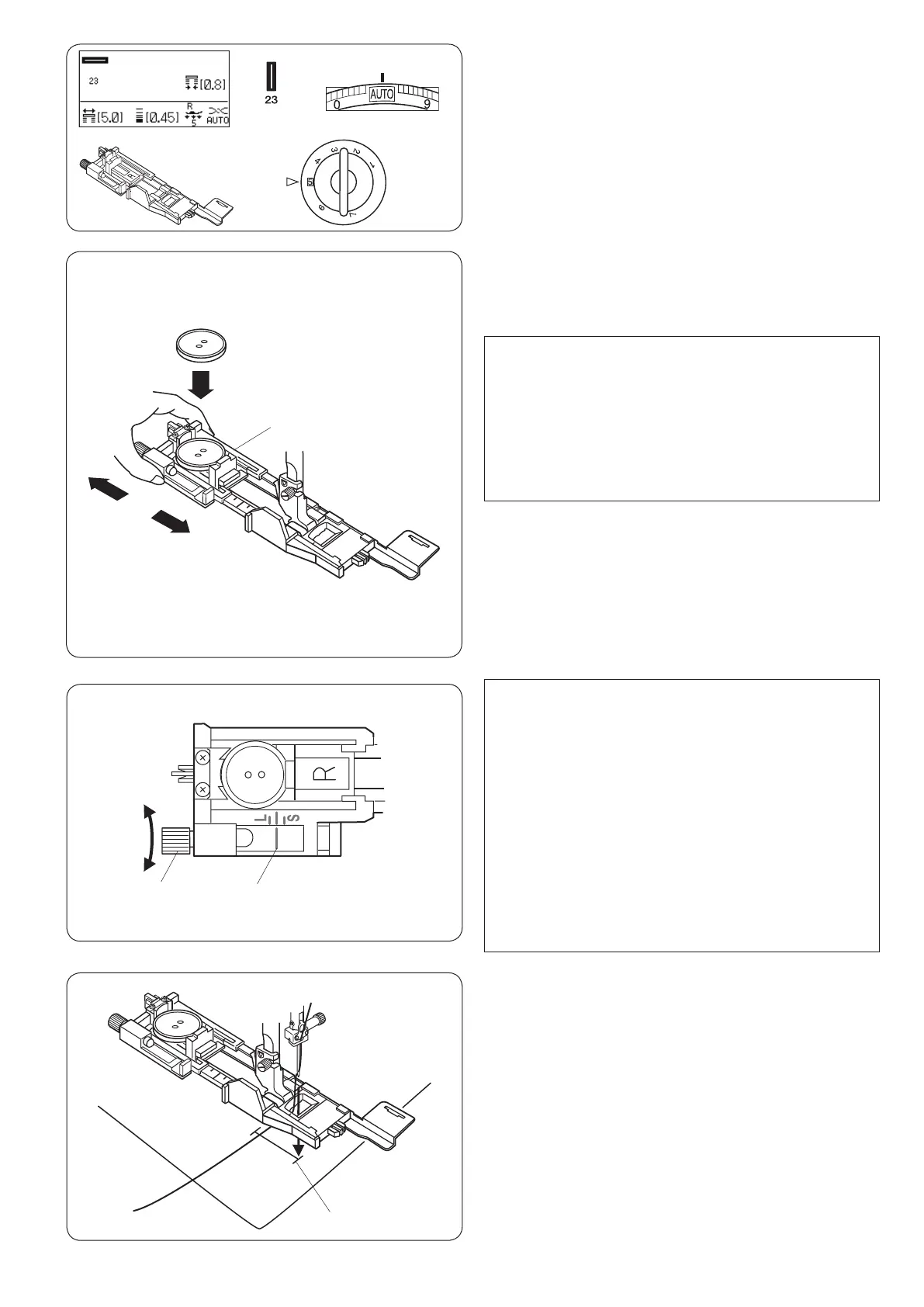 23

[0.8]

[5.0] [0.45] R 5 AUTO

23

0 AUTO 9

1 2 3 4 5 6 7

R

L S