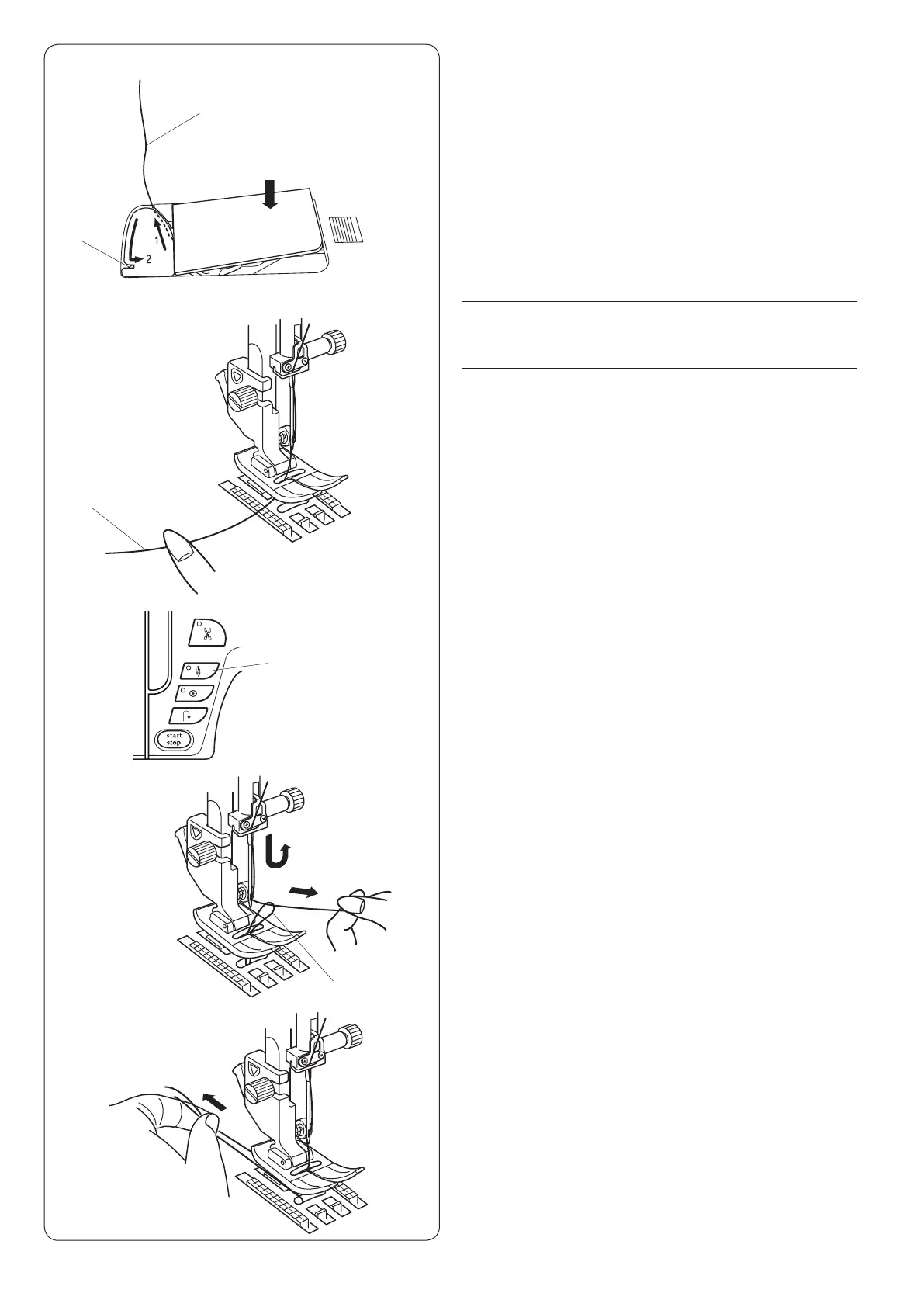 1

2

start
stop