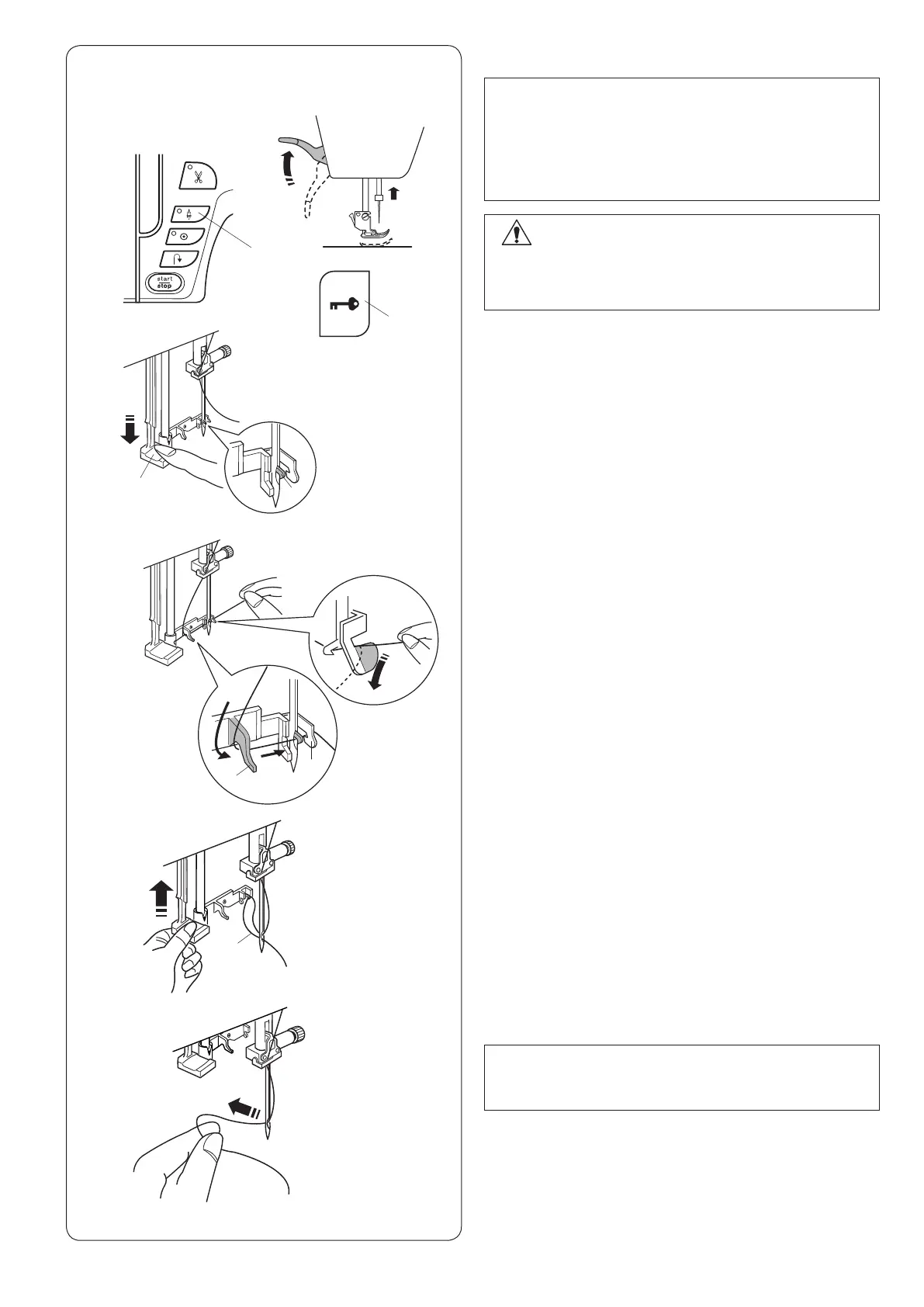 start
stop