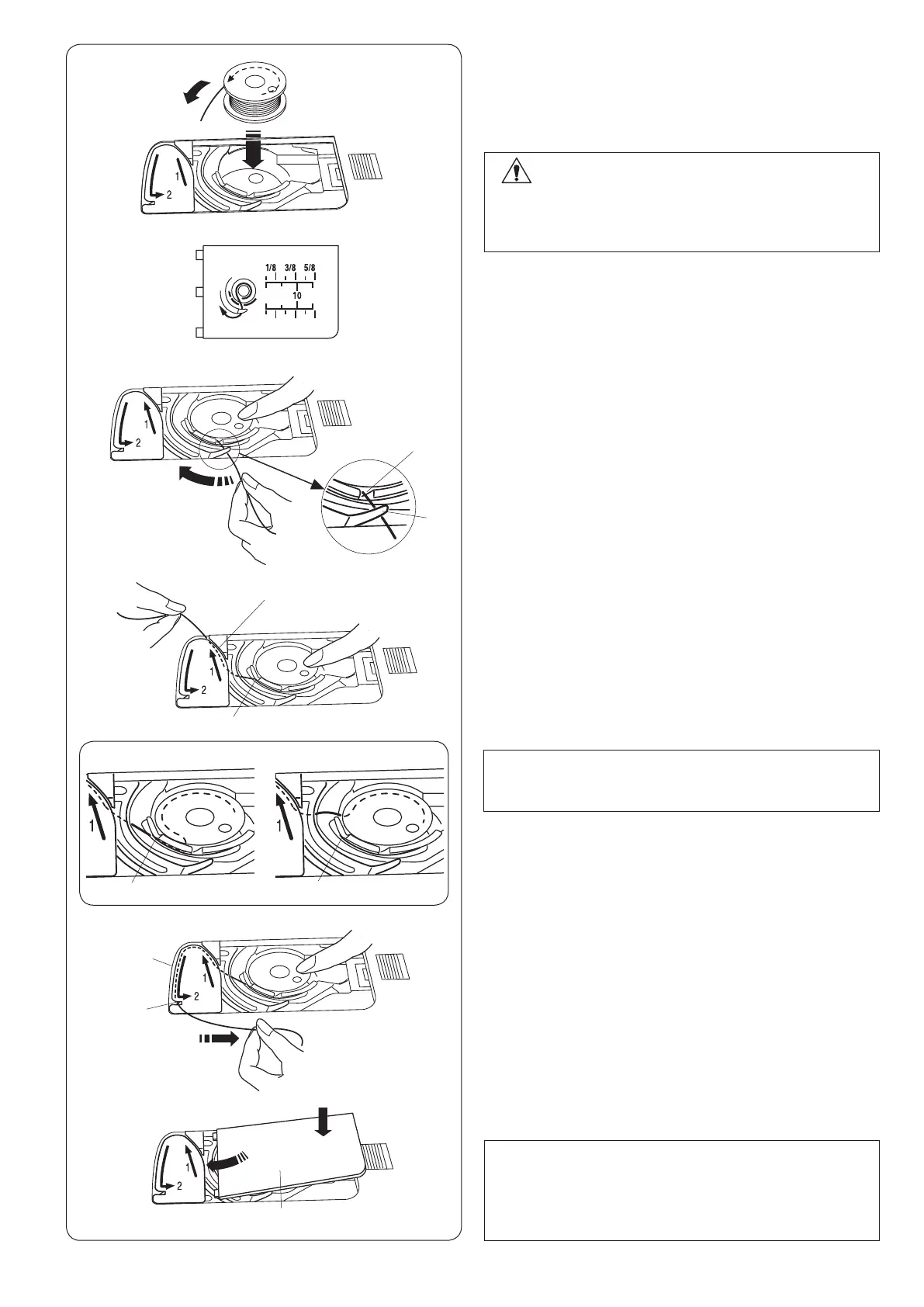 1
2
1/8
3/8
5/8
10
1
2
1
2
1
1
1
2
1
2