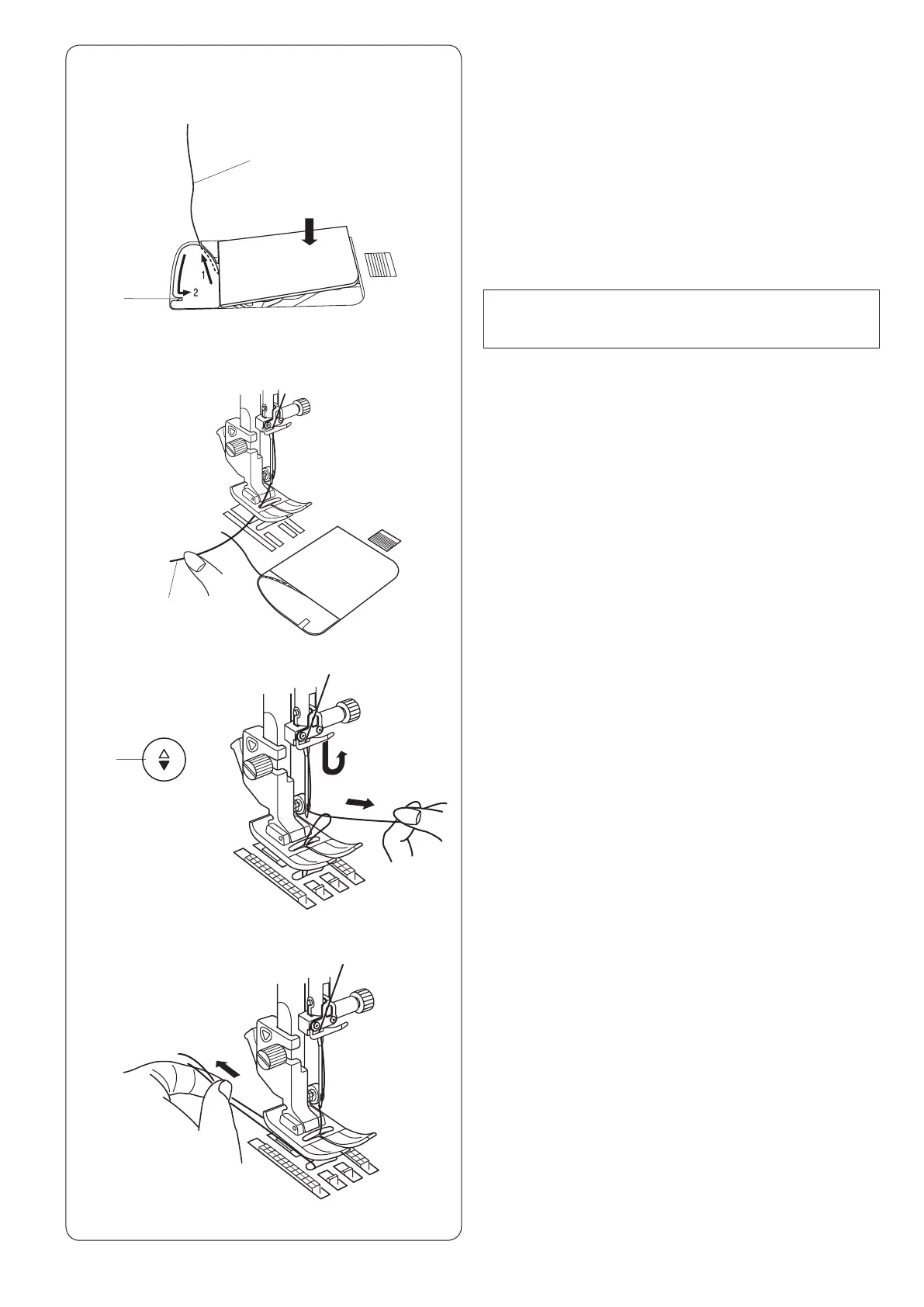 1
2