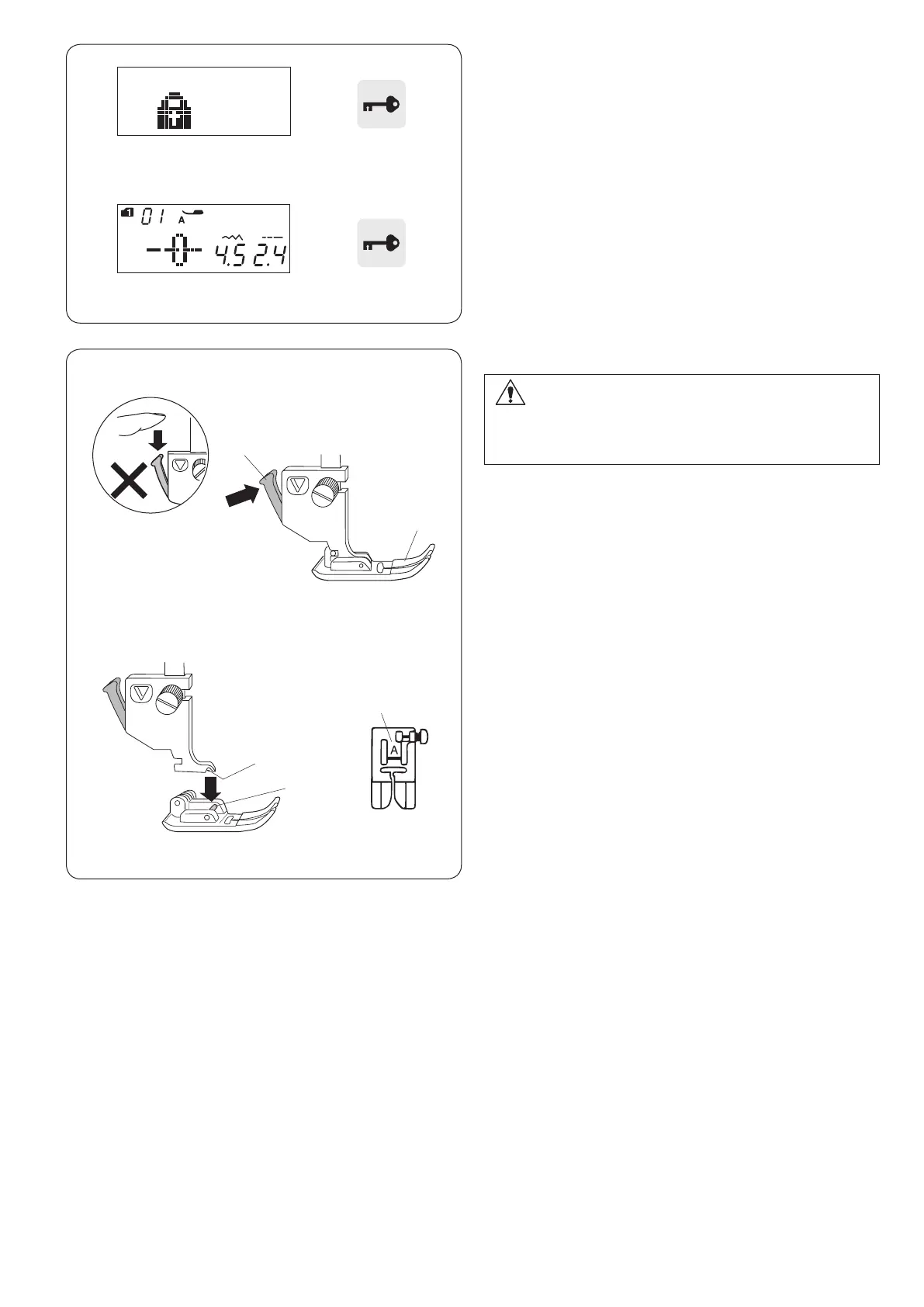 01 A

4.5 2.4

A