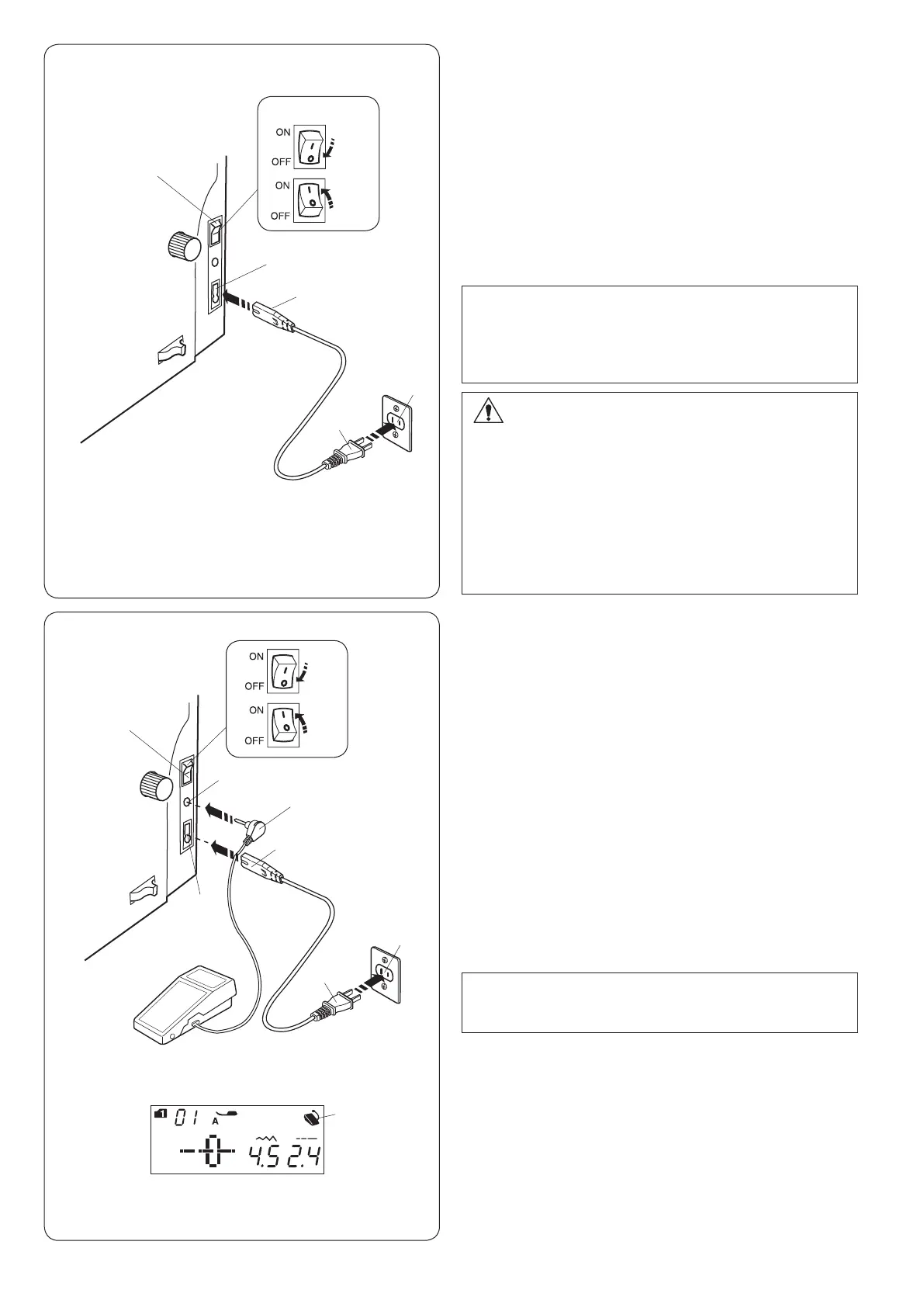 ON

OFF

ON

OFF

ON

OFF

ON

OFF

01 A

4.5 2.4