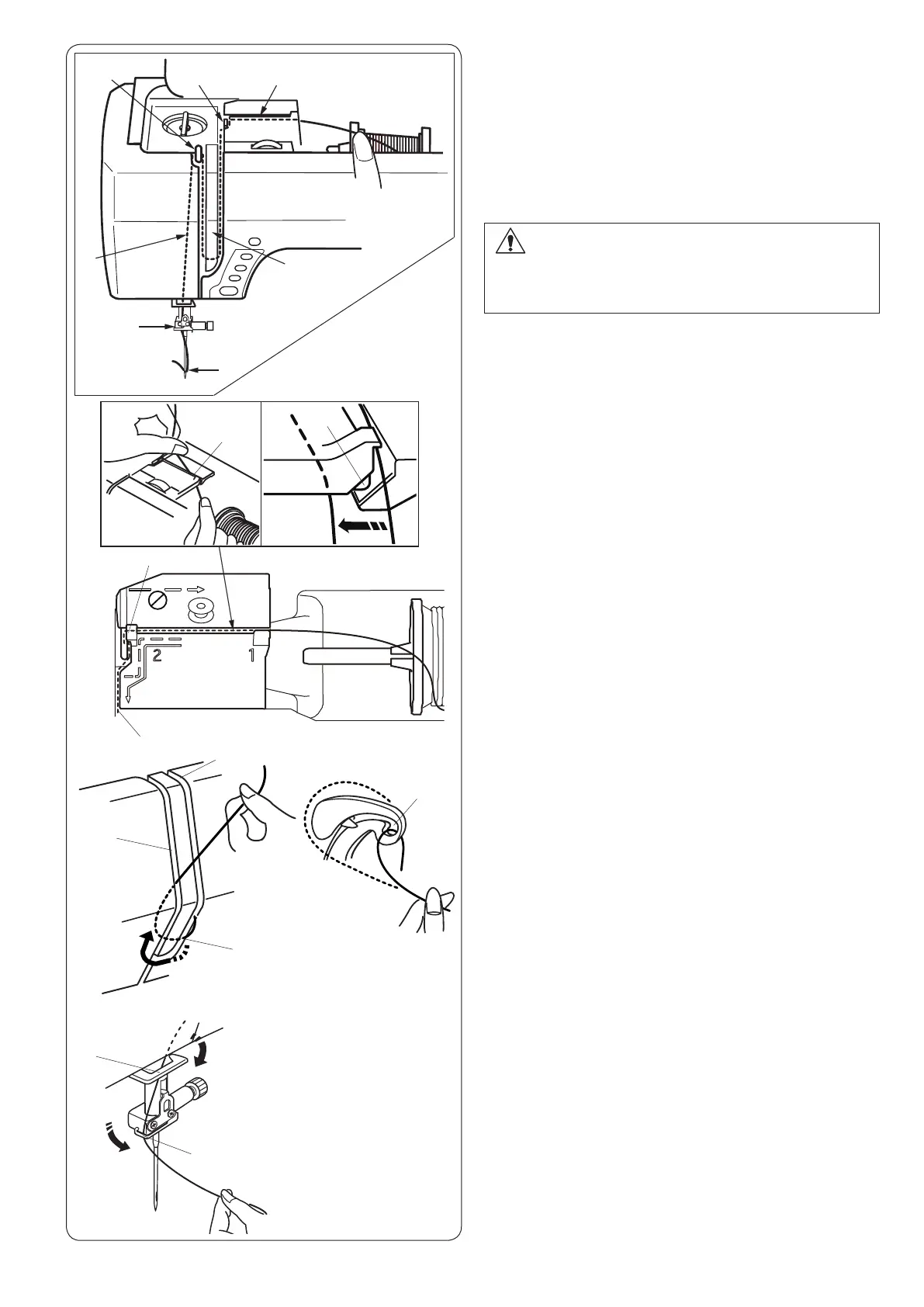 2

1